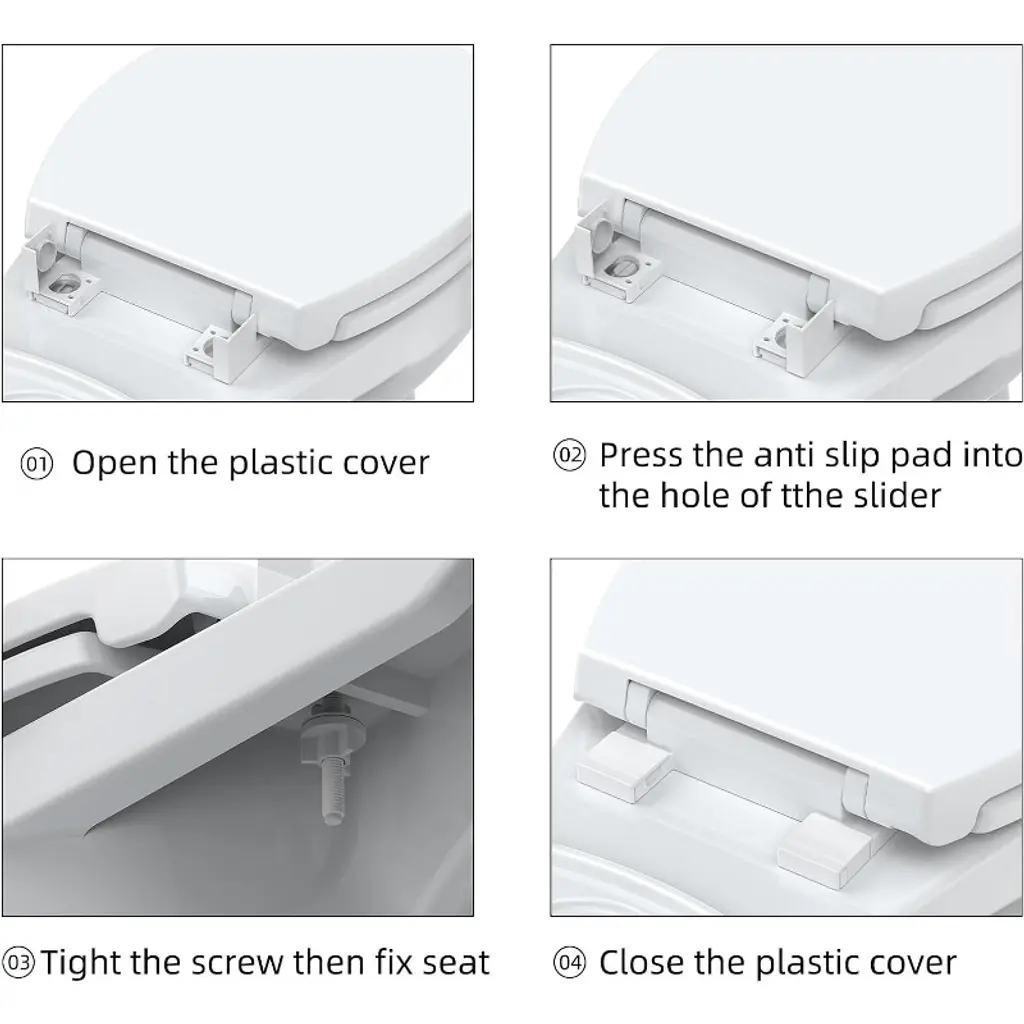 01 Open the plastic cover

02 Press the anti slip pad into the hole of tthe slider

03 Tight the screw then fix seat

04 Close the plastic cover