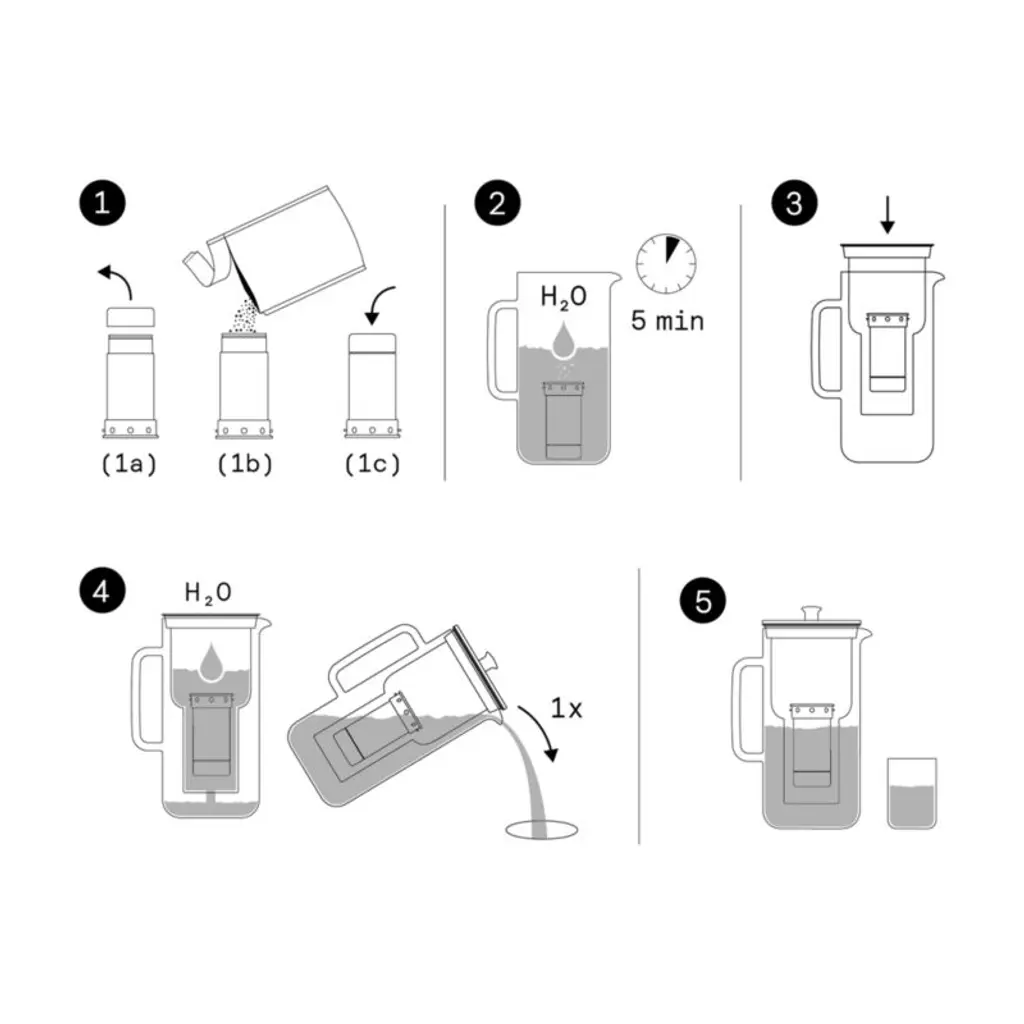 1

(1a) (1b) (1c)

2

$H_2O$

5 min

3

4

$H_2O$

1x

5