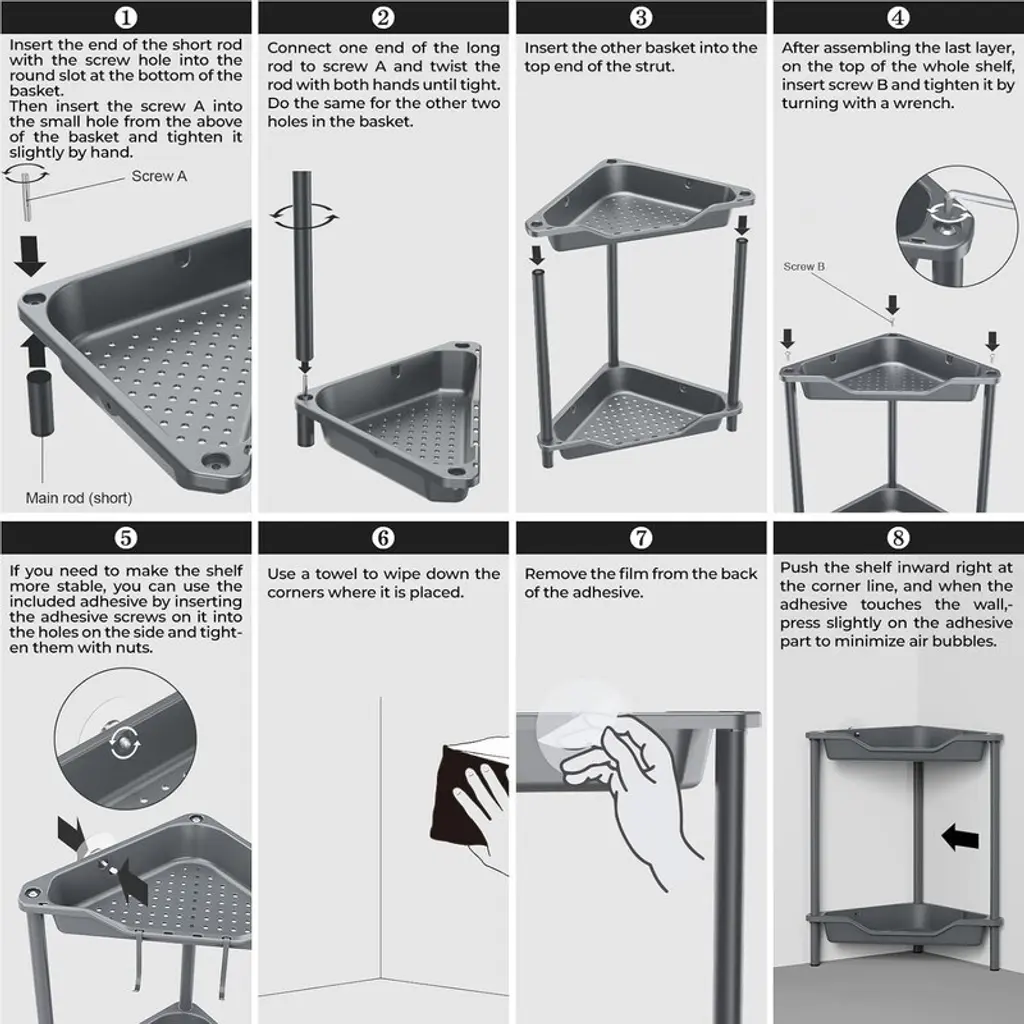 1
Insert the end of the short rod with the screw hole into the round slot at the bottom of the basket.
Then insert the screw A into the small hole from the above of the basket and tighten it slightly by hand.

Screw A

Main rod (short)

2
Connect one end of the long rod to screw A and twist the rod with both hands until tight. Do the same for the other two holes in the basket.

3
Insert the other basket into the top end of the strut.

4
After assembling the last layer, on the top of the whole shelf, insert screw B and tighten it by turning with a wrench.

Screw B

5
If you need to make the shelf more stable, you can use the included adhesive by inserting the adhesive screws on it into the holes on the side and tighten them with nuts.

6
Use a towel to wipe down the corners where it is placed.

7
Remove the film from the back of the adhesive.

8
Push the shelf inward right at the corner line, and when the adhesive touches the wall,- press slightly on the adhesive part to minimize air bubbles.