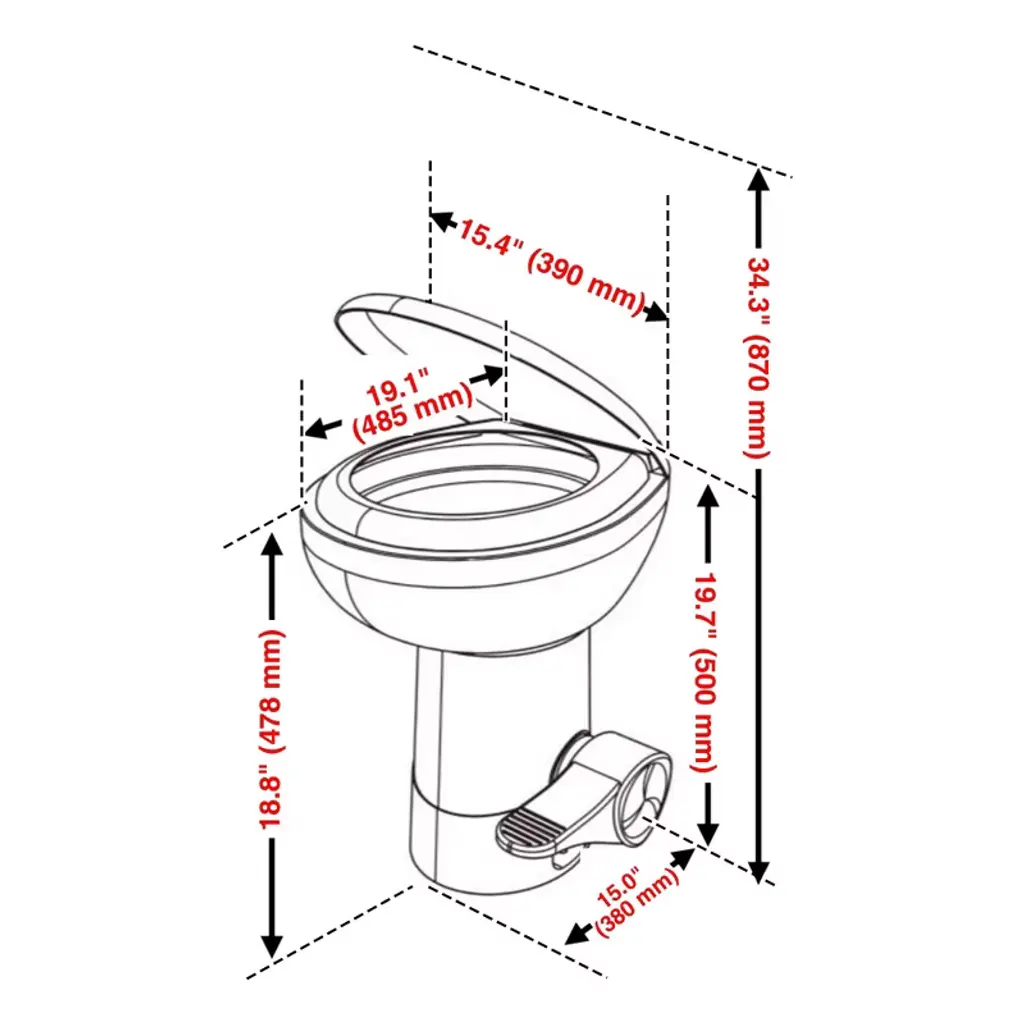 15.4" (390 mm)

34.3" (870 mm)

19.1"
(485 mm)

19.7" (500 mm)

18.8" (478 mm)

15.0"
(380 mm)