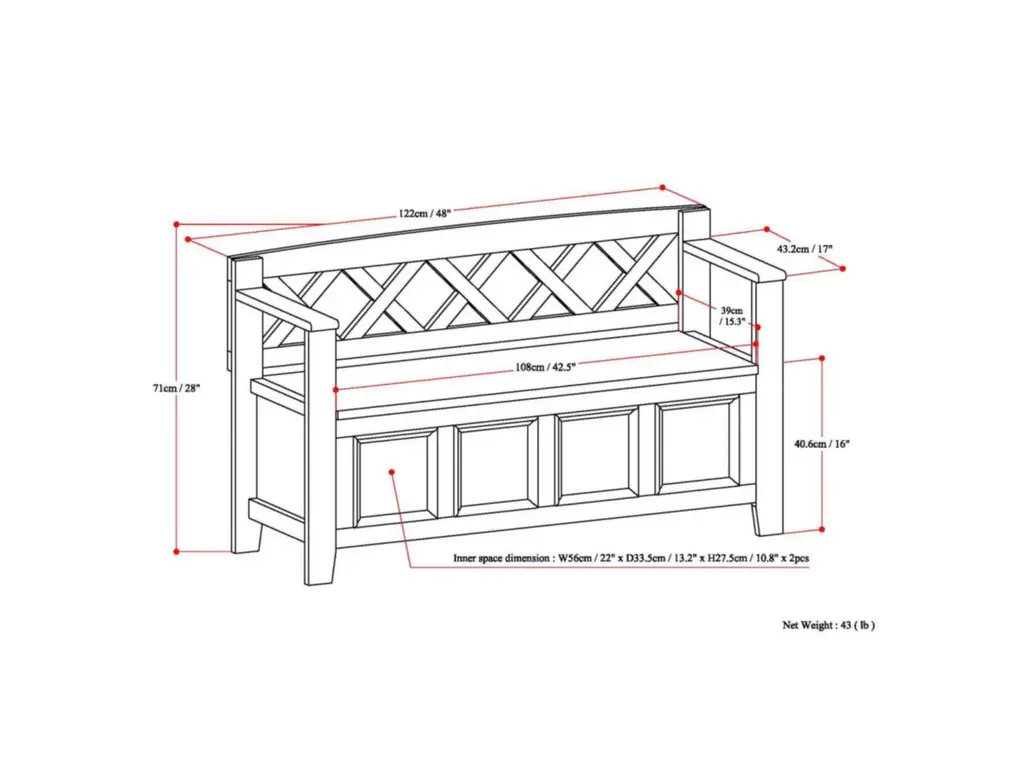 122cm / 48"

43.2cm / 17"

39cm / 15.3"

71cm / 28"

108cm / 42.5"

40.6cm / 16"

Inner space dimension : W56cm / 22" x D33.5cm / 13.2" x H27.5cm / 10.8" x 2pcs

Net Weight : 43 ( lb )