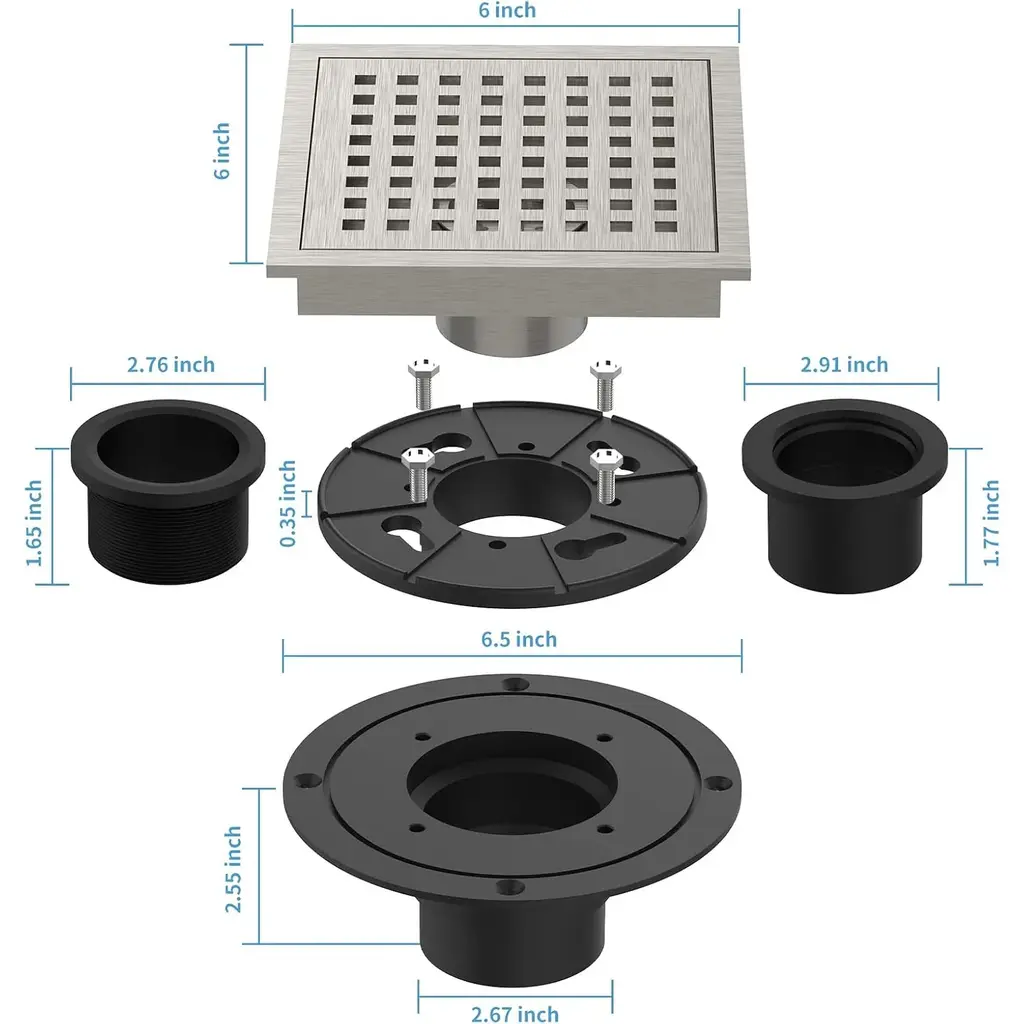 6 inch

6 inch

2.76 inch

2.91 inch

1.65 inch

0.35 inch

1.77 inch

6.5 inch

2.55 inch

2.67 inch