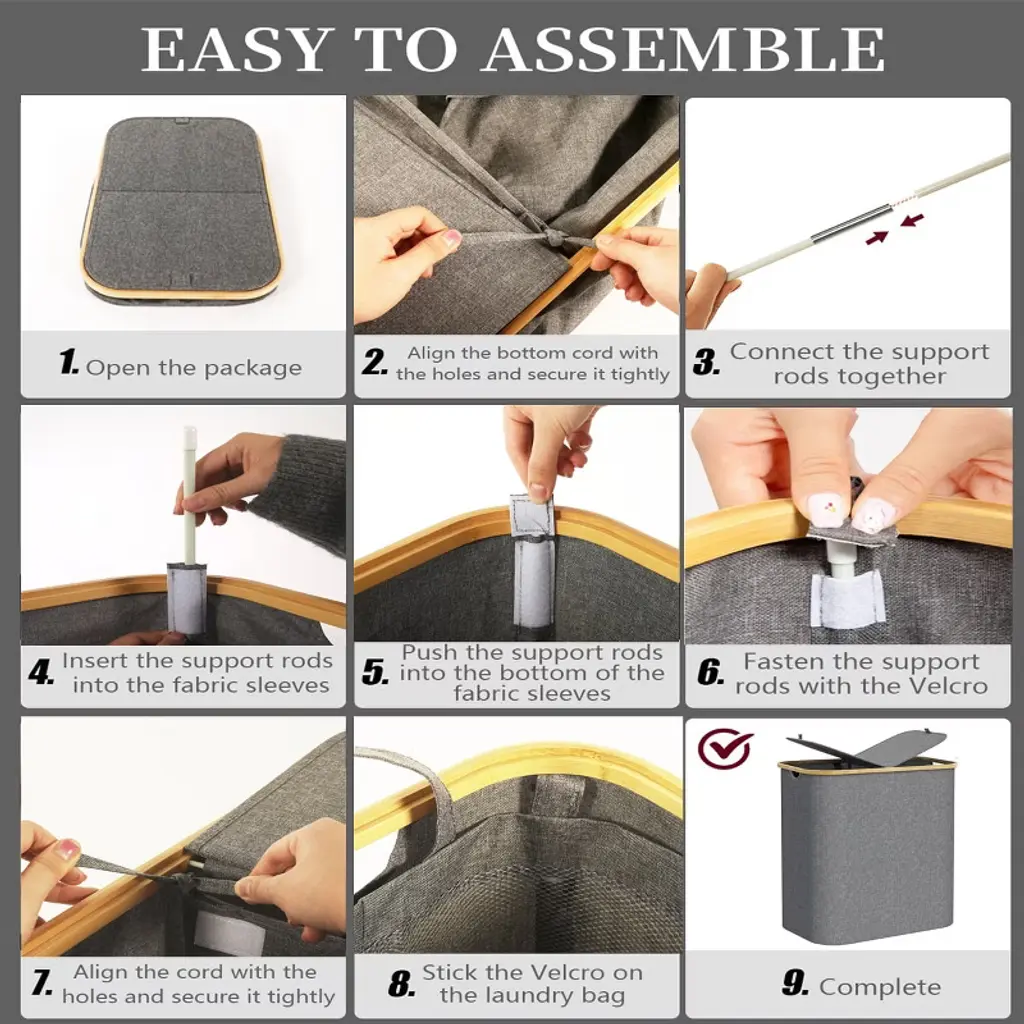 EASY TO ASSEMBLE

1. Open the package

2. Align the bottom cord with the holes and secure it tightly

3. Connect the support rods together

4. Insert the support rods into the fabric sleeves

5. Push the support rods into the bottom of the fabric sleeves

6. Fasten the support rods with the Velcro

7. Align the cord with the holes and secure it tightly

8. Stick the Velcro on the laundry bag

9. Complete