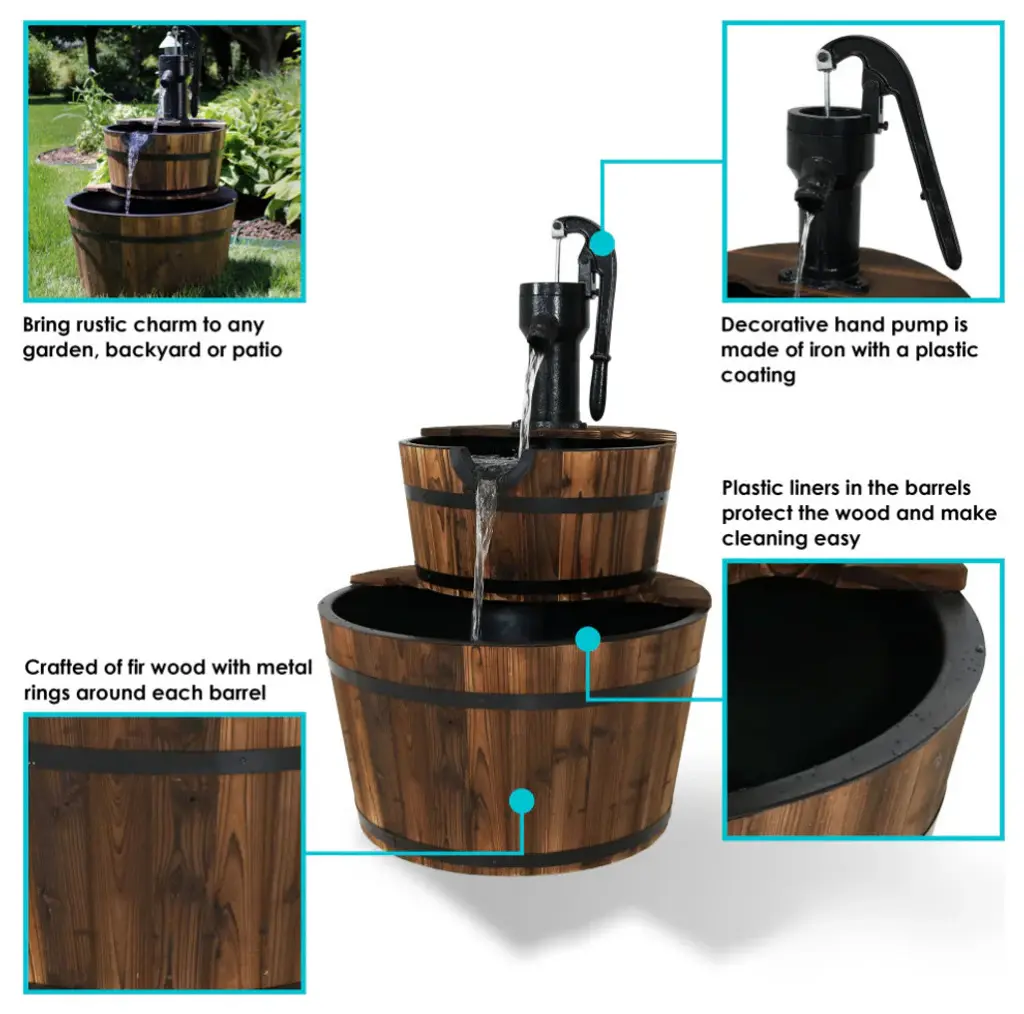 Bring rustic charm to any garden, backyard or patio

Decorative hand pump is made of iron with a plastic coating

Plastic liners in the barrels protect the wood and make cleaning easy

Crafted of fir wood with metal rings around each barrel