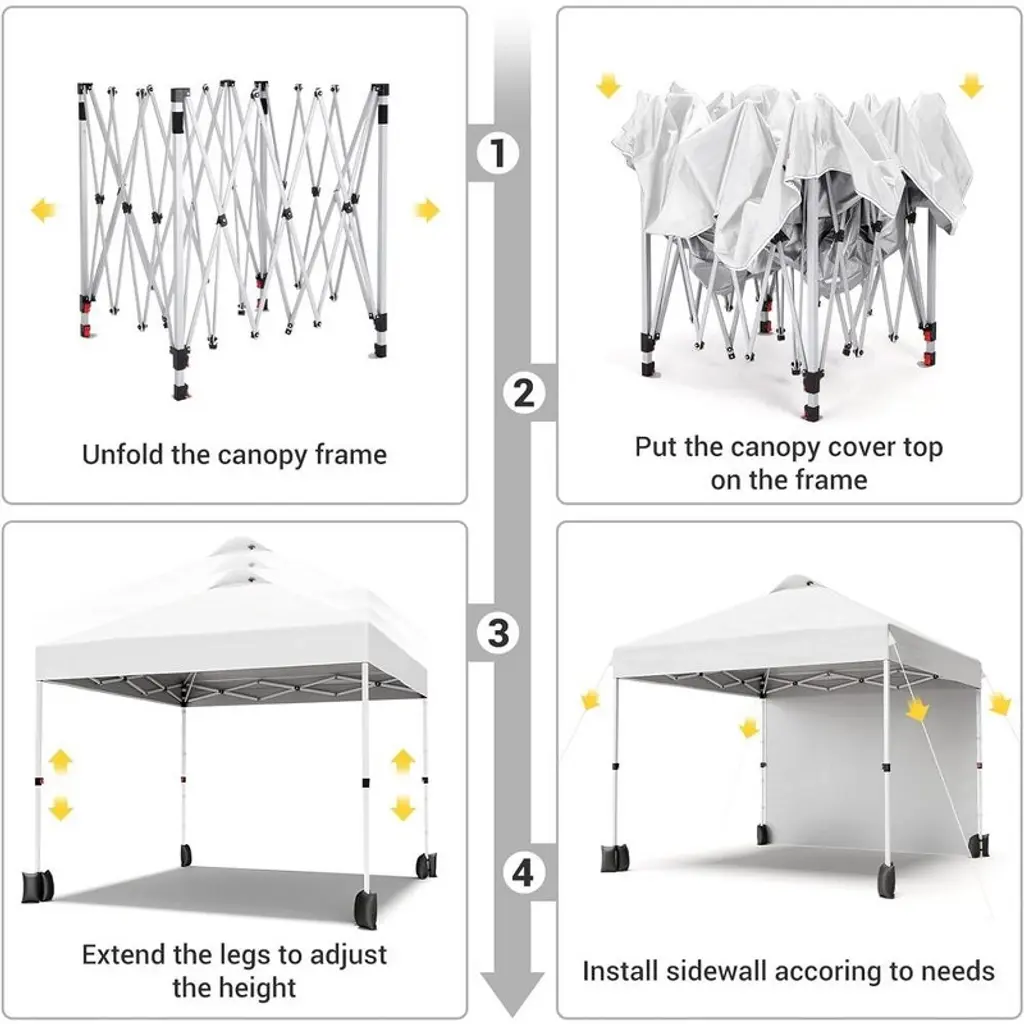 1

Unfold the canopy frame

2

Put the canopy cover top on the frame

3

Extend the legs to adjust the height

4

Install sidewall accoring to needs