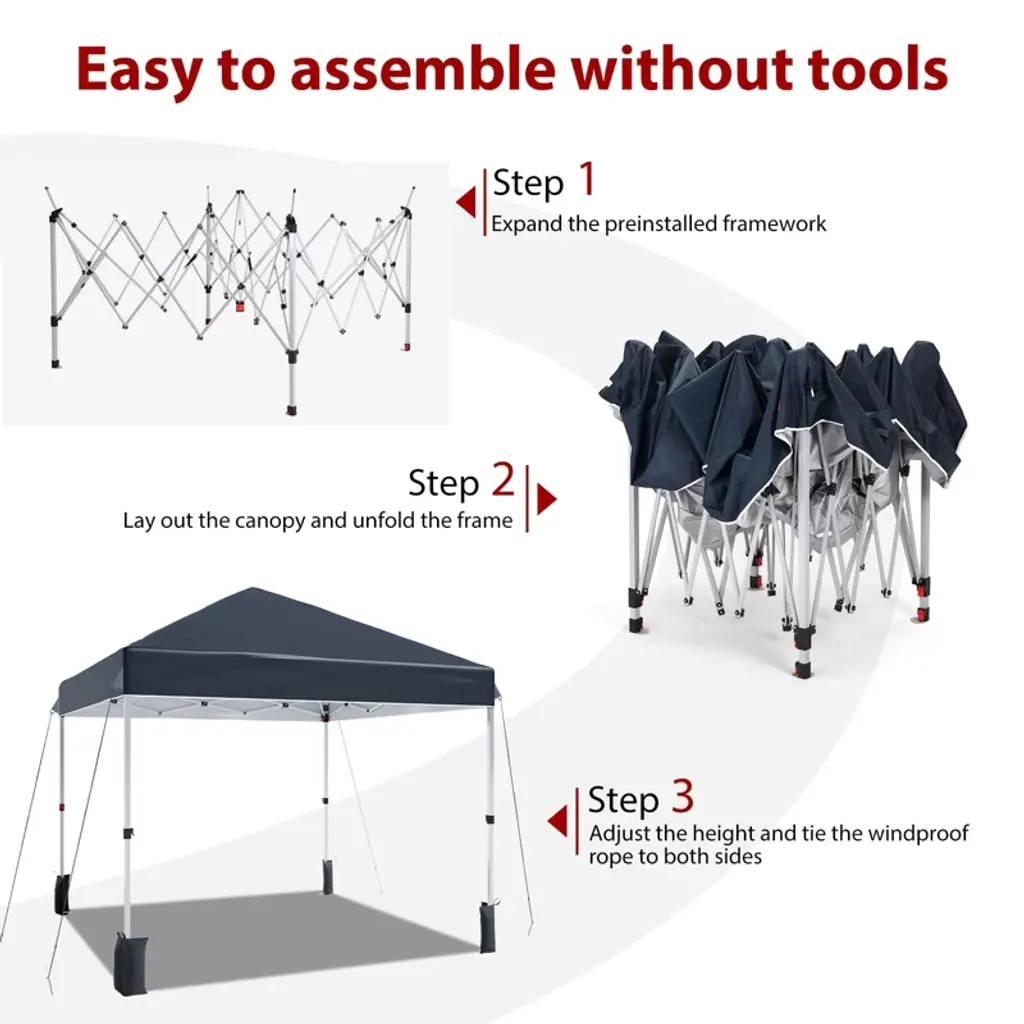 Easy to assemble without tools

Step 1
Expand the preinstalled framework

Step 2
Lay out the canopy and unfold the frame

Step 3
Adjust the height and tie the windproof rope to both sides