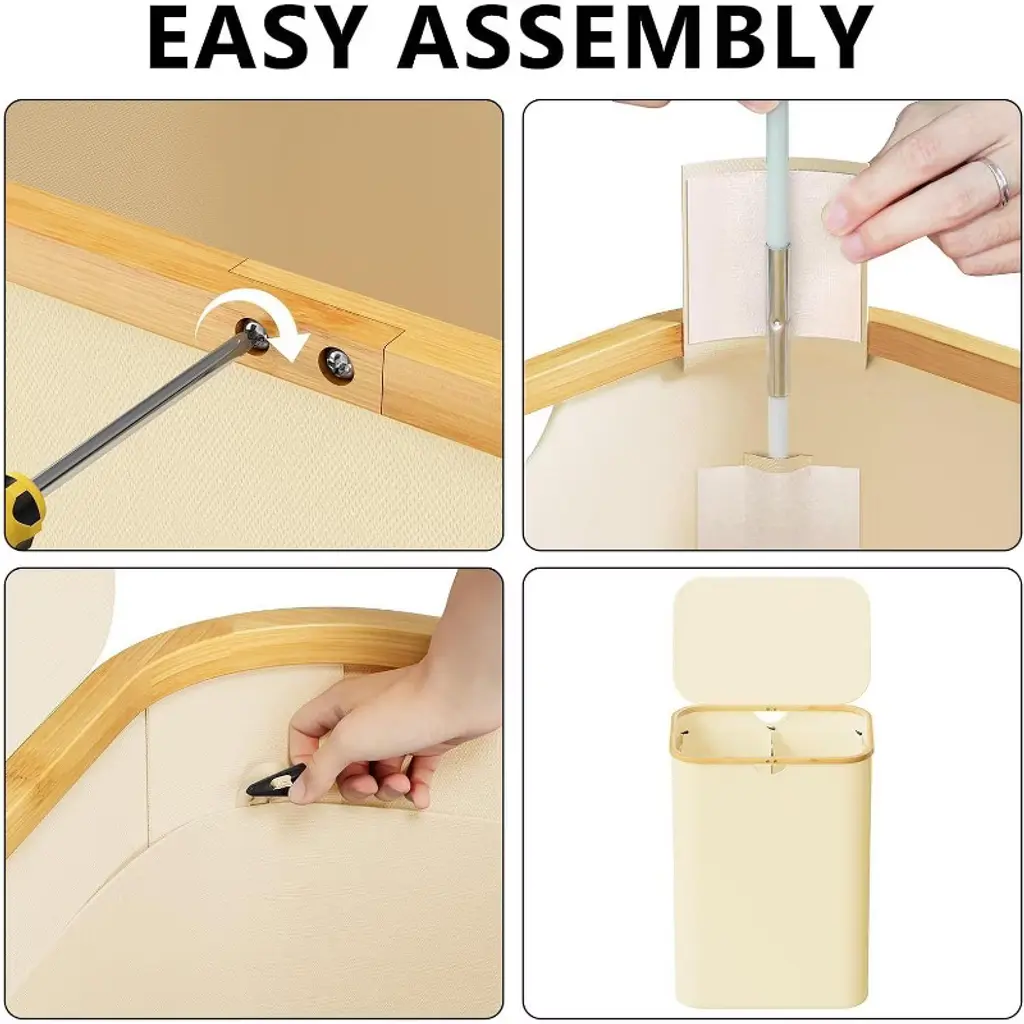 EASY ASSEMBLY