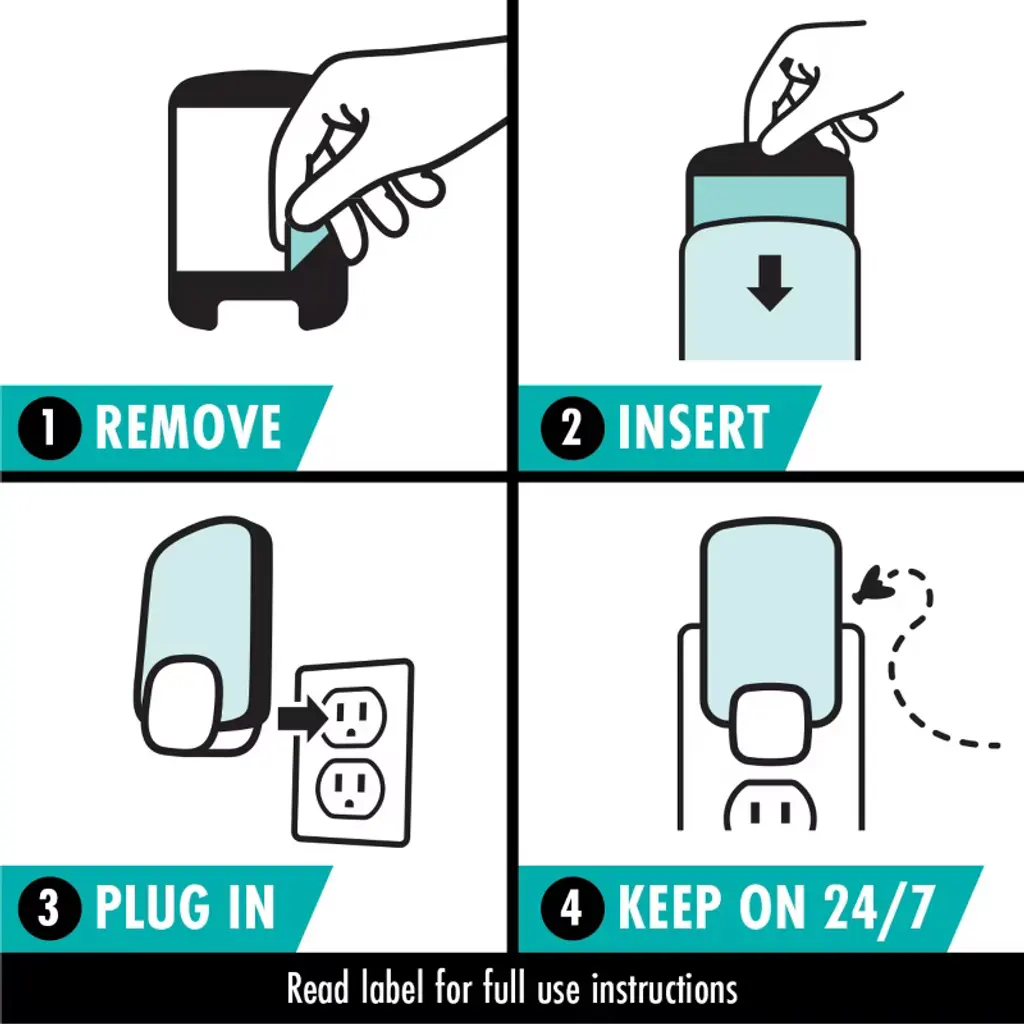 1 REMOVE

2 INSERT

3 PLUG IN

4 KEEP ON 24/7

Read label for full use instructions