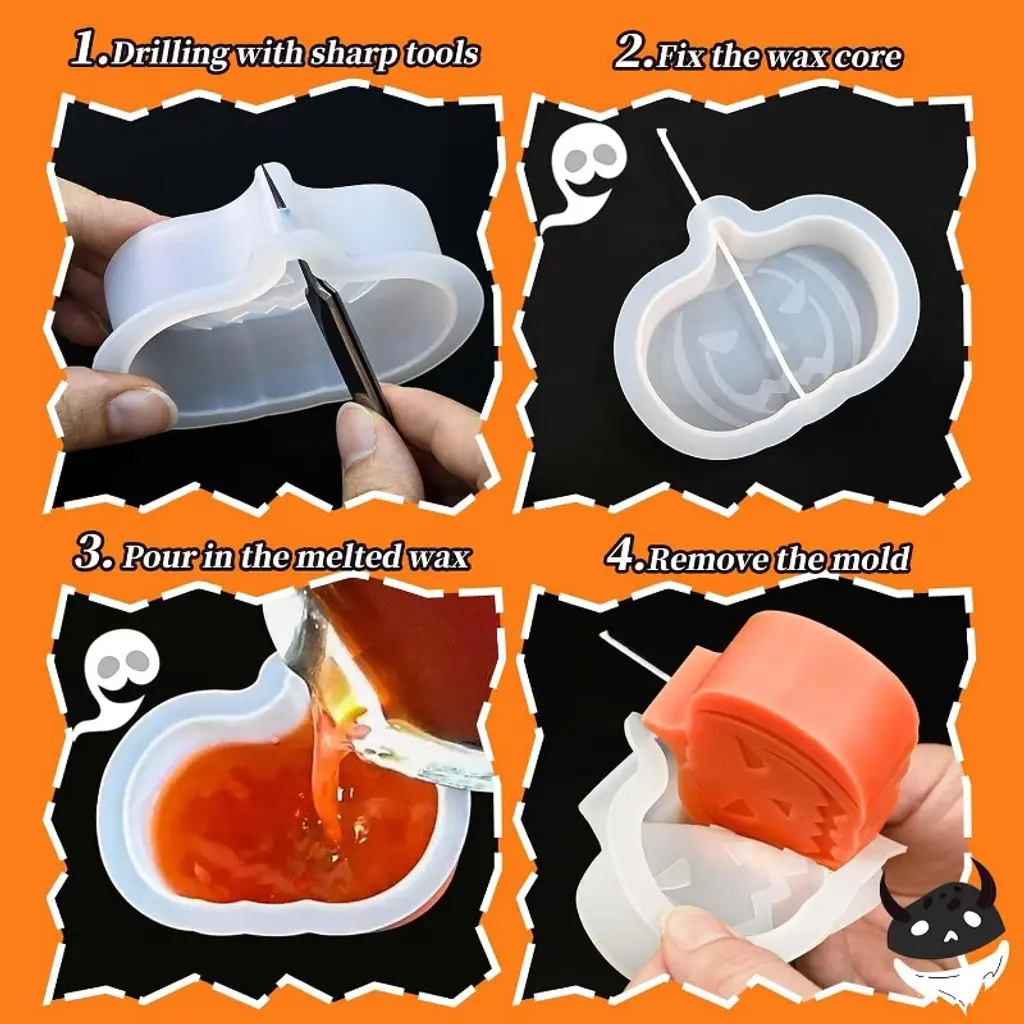 1.Drilling with sharp tools

2.Fix the wax core

3. Pour in the melted wax

4.Remove the mold