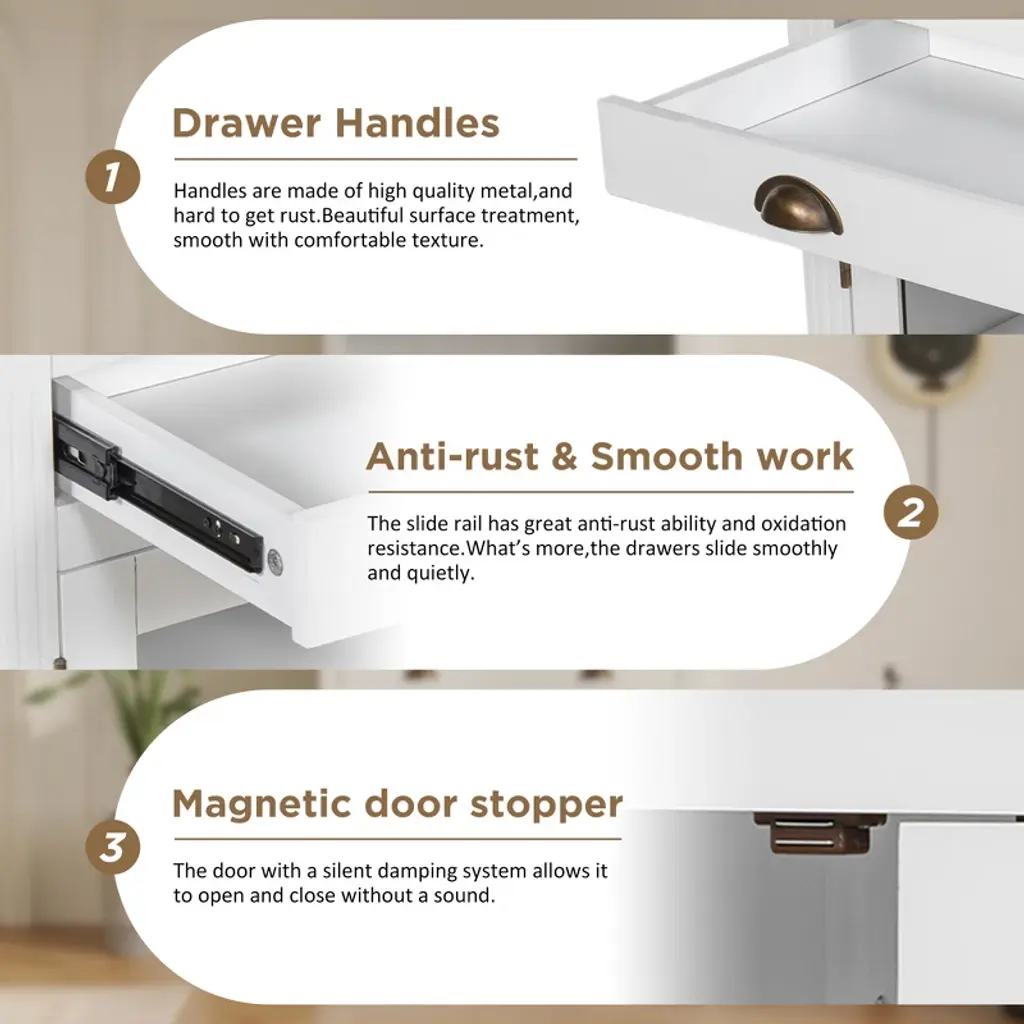 1

Drawer Handles

Handles are made of high quality metal,and hard to get rust.Beautiful surface treatment, smooth with comfortable texture.

Anti-rust & Smooth work

2

The slide rail has great anti-rust ability and oxidation resistance.What's more,the drawers slide smoothly and quietly.

3

Magnetic door stopper

The door with a silent damping system allows it to open and close without a sound.