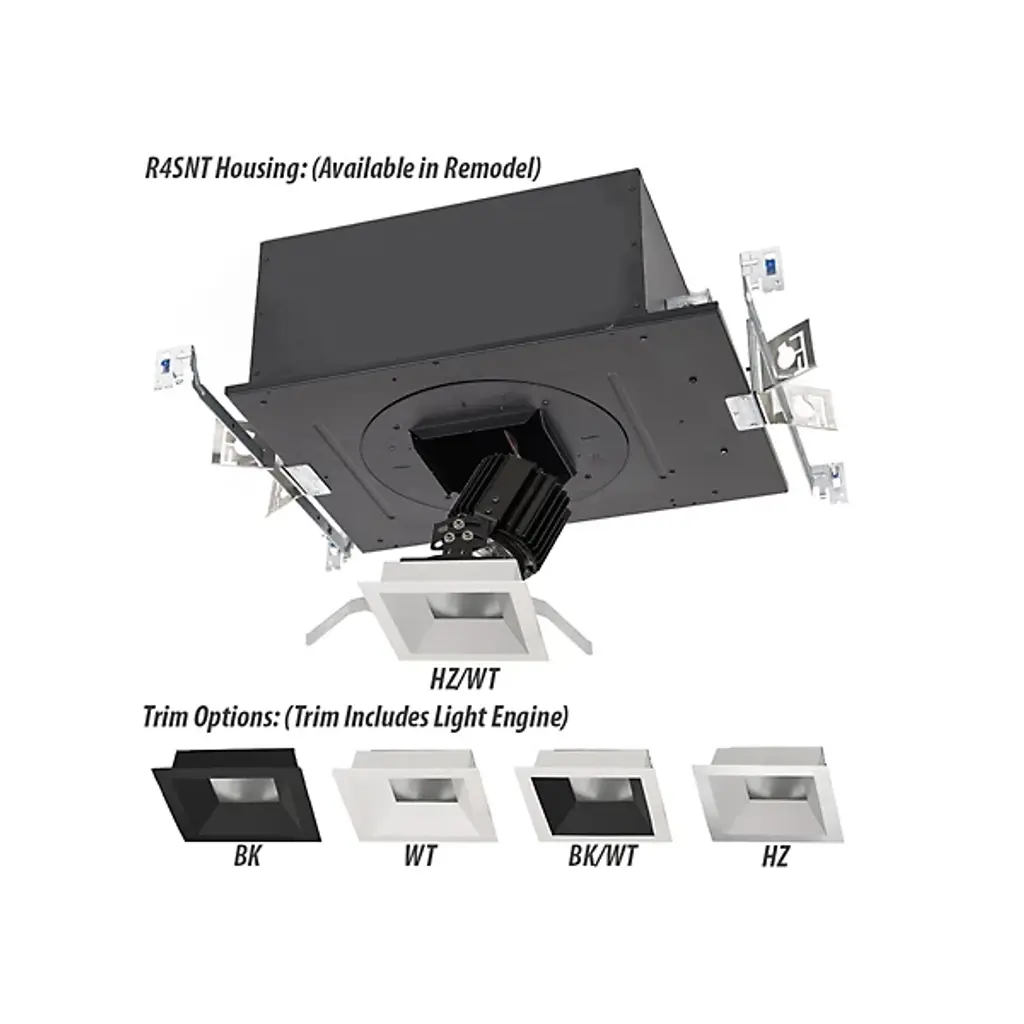 R4SNT Housing: (Available in Remodel)

HZ/WT

Trim Options: (Trim Includes Light Engine)

BK

WT

BK/WT

HZ