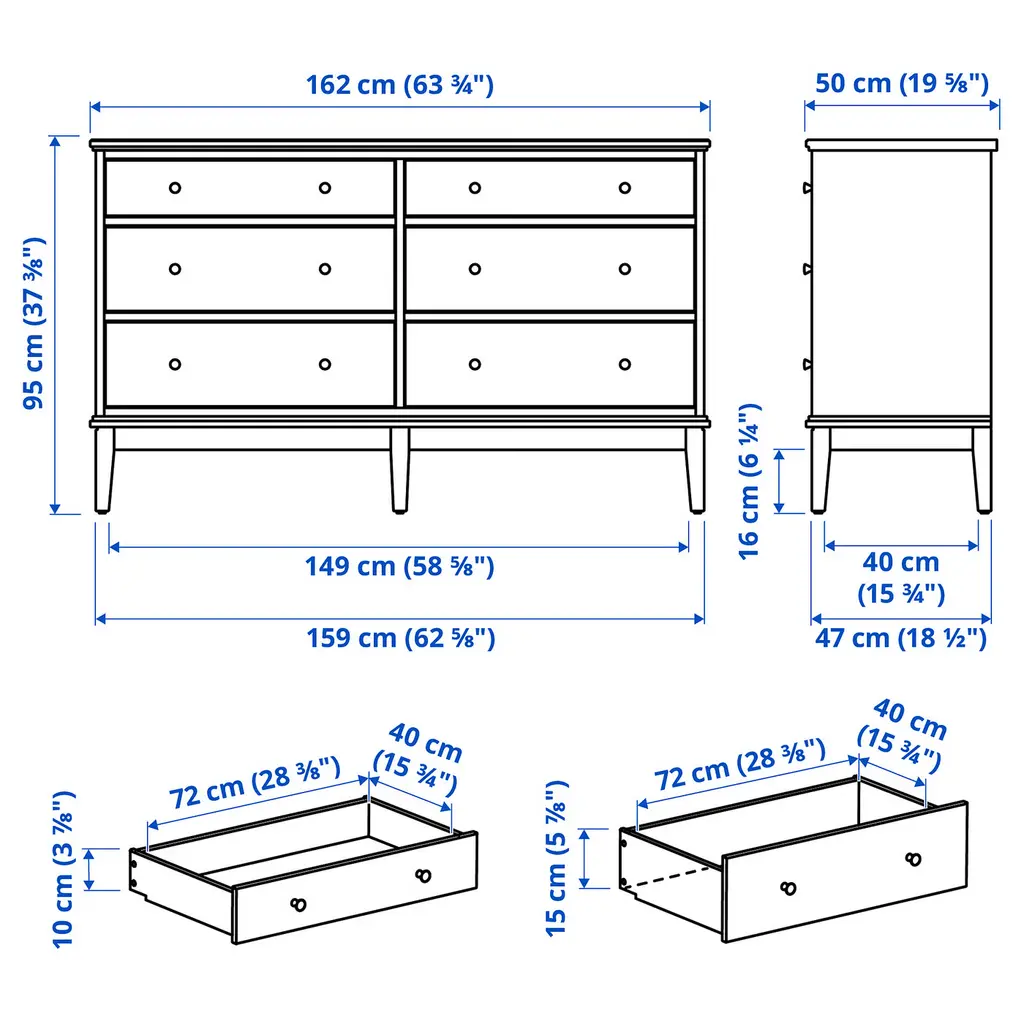 162 cm (63 ¾")

50 cm (19 ⅝")

95 cm (37 ⅜")

16 cm (6 ¼")

149 cm (58 ⅝")

40 cm (15 ¾")

159 cm (62 ⅝")

47 cm (18 ½")

72 cm (28 ⅜")

40 cm (15 ¾")

10 cm (3 ⅞")

72 cm (28 ⅜")

40 cm (15 ¾")

15 cm (5 ⅞")