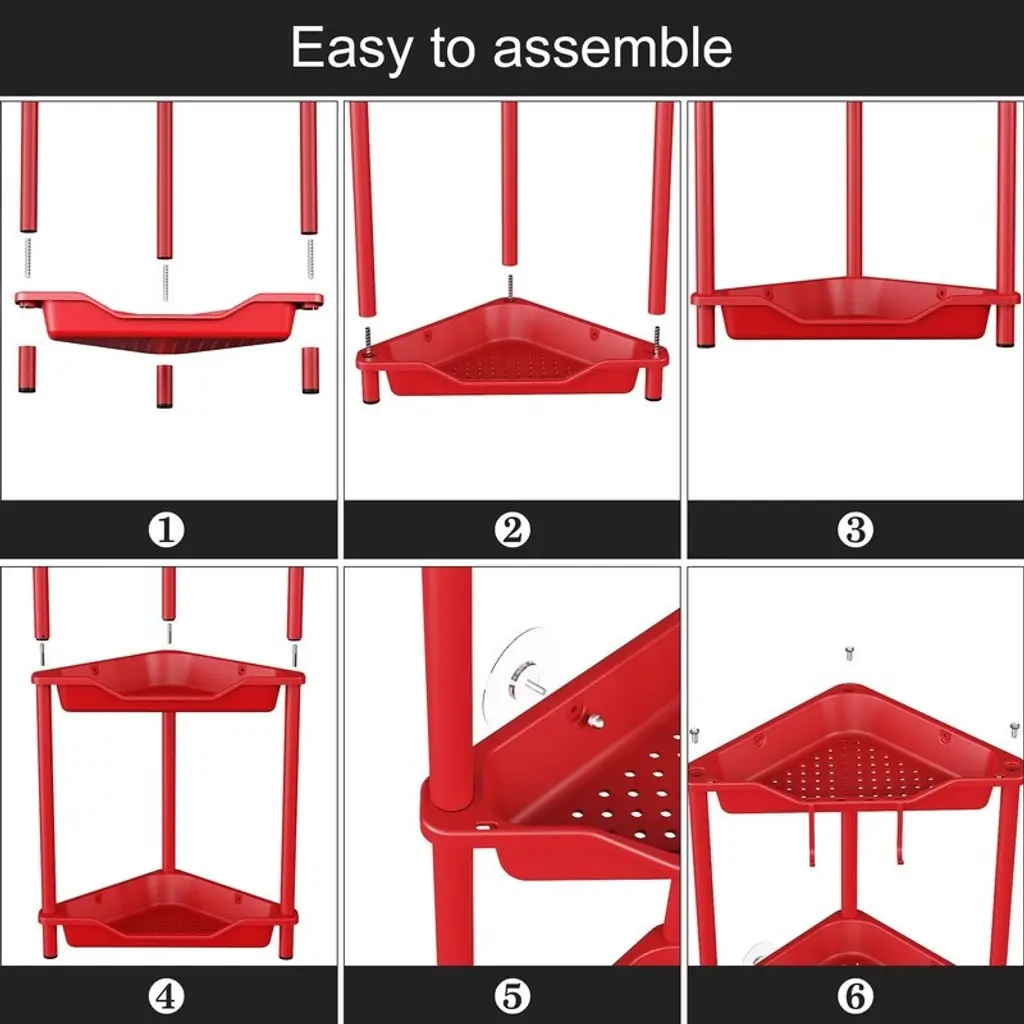 Easy to assemble

①

②

③

④

⑤

⑥