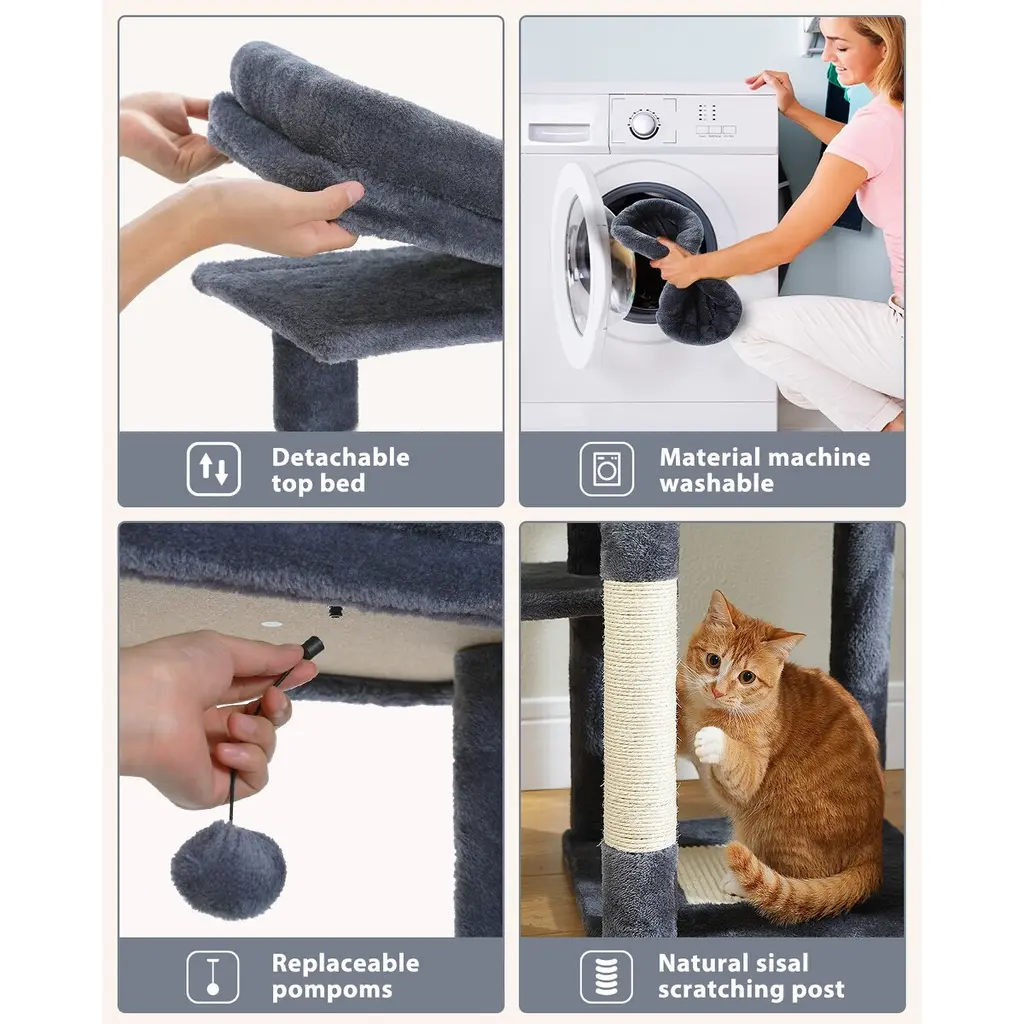 Detachable top bed

Material machine washable

Replaceable pompoms

Natural sisal scratching post