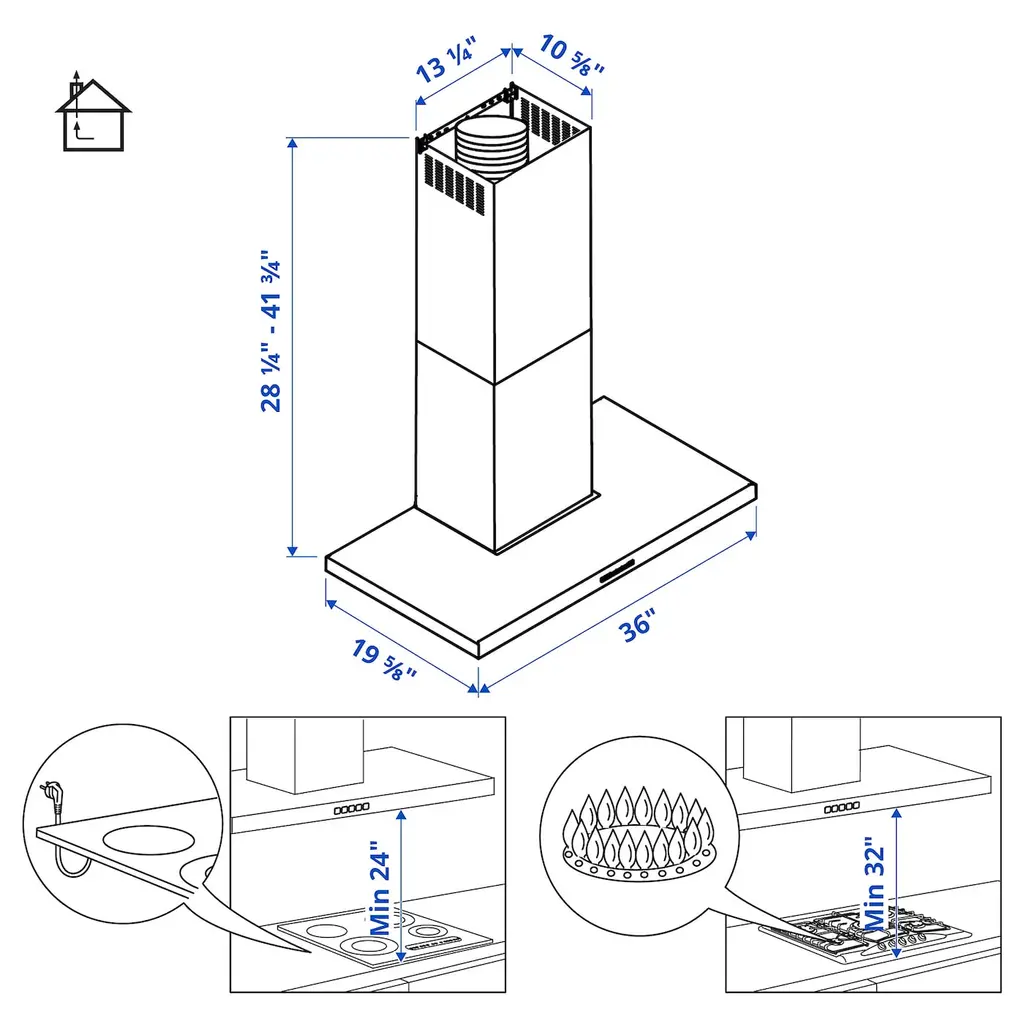 13 ¼"
10 ⅝"
28 ¼" - 41 ¾"
19 ⅝"
36"
Min 24"
Min 32"