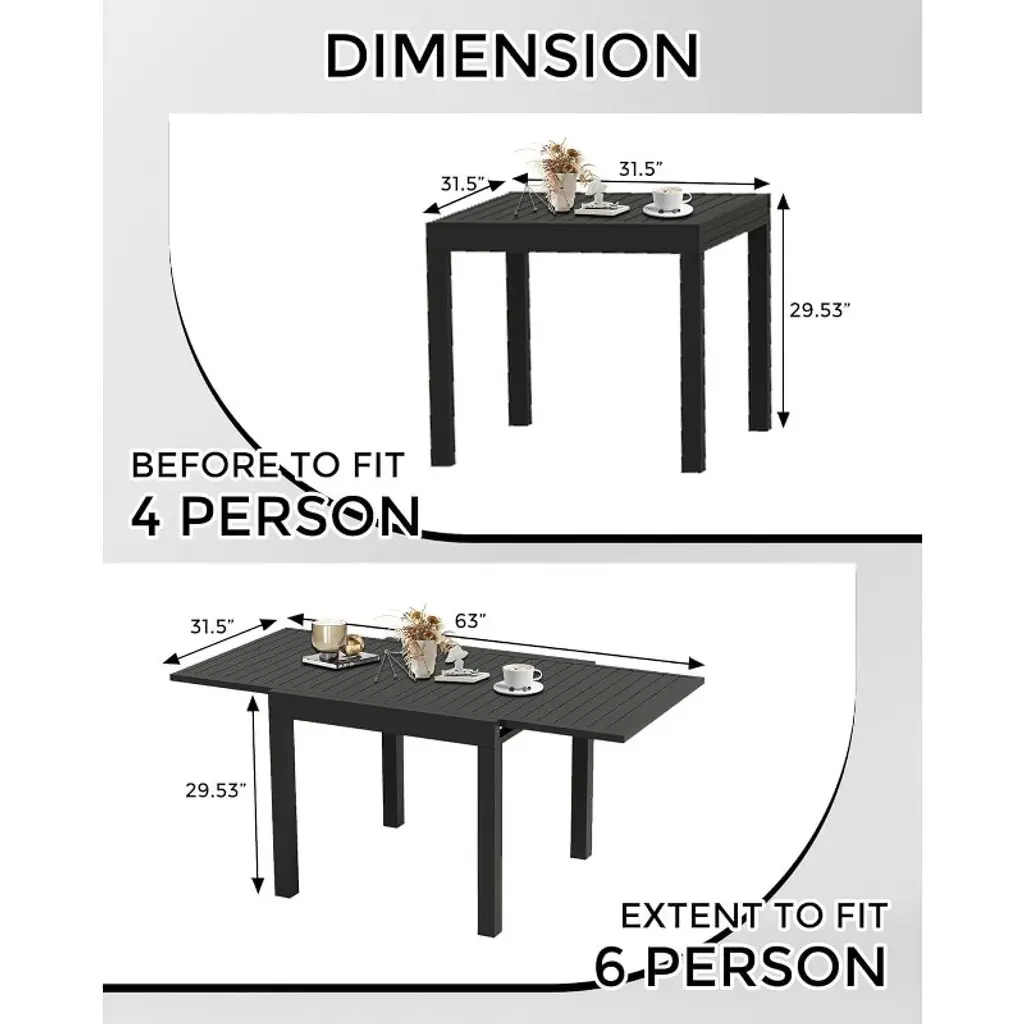 DIMENSION

31.5”

31.5”

29.53”

BEFORE TO FIT
4 PERSON

31.5”

63”

29.53”

EXTENT TO FIT
6 PERSON