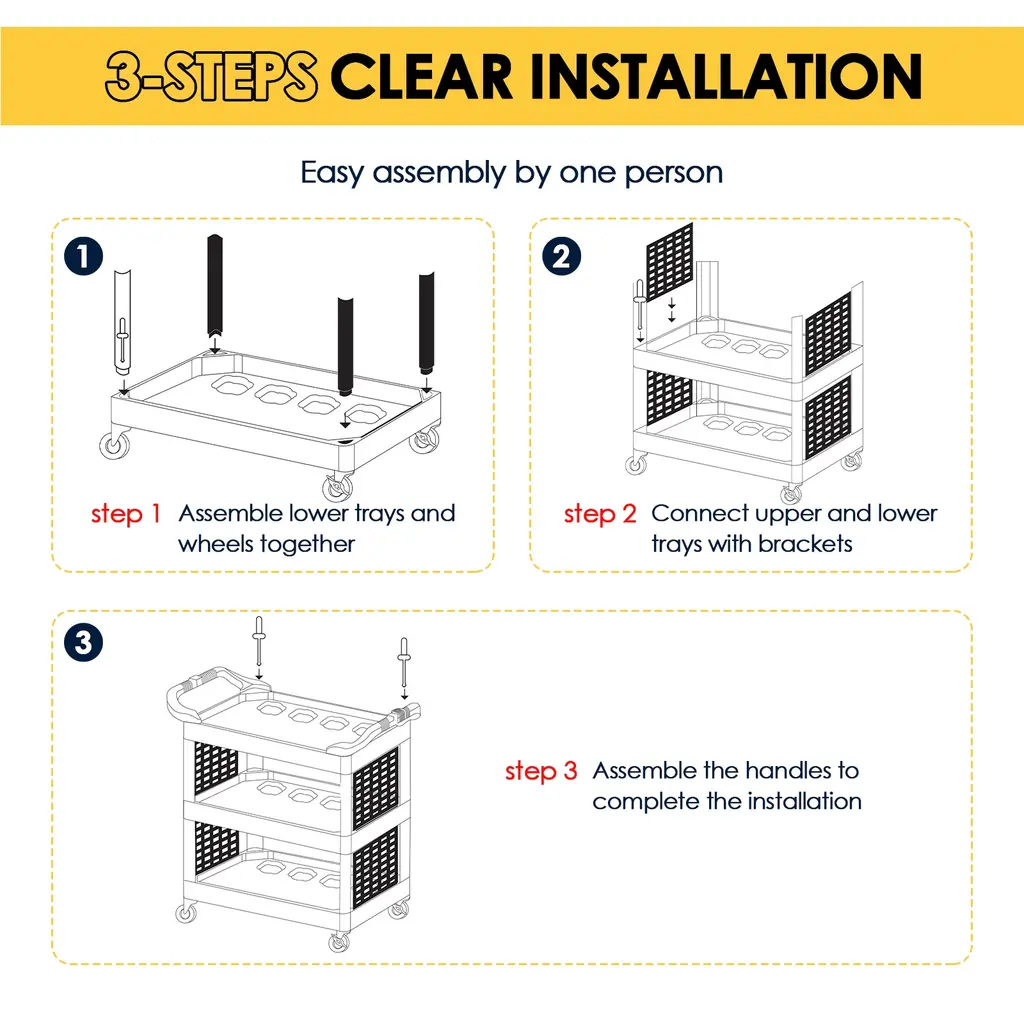 3-STEPS CLEAR INSTALLATION

Easy assembly by one person

1

step 1 Assemble lower trays and wheels together

2

step 2 Connect upper and lower trays with brackets

3

step 3 Assemble the handles to complete the installation