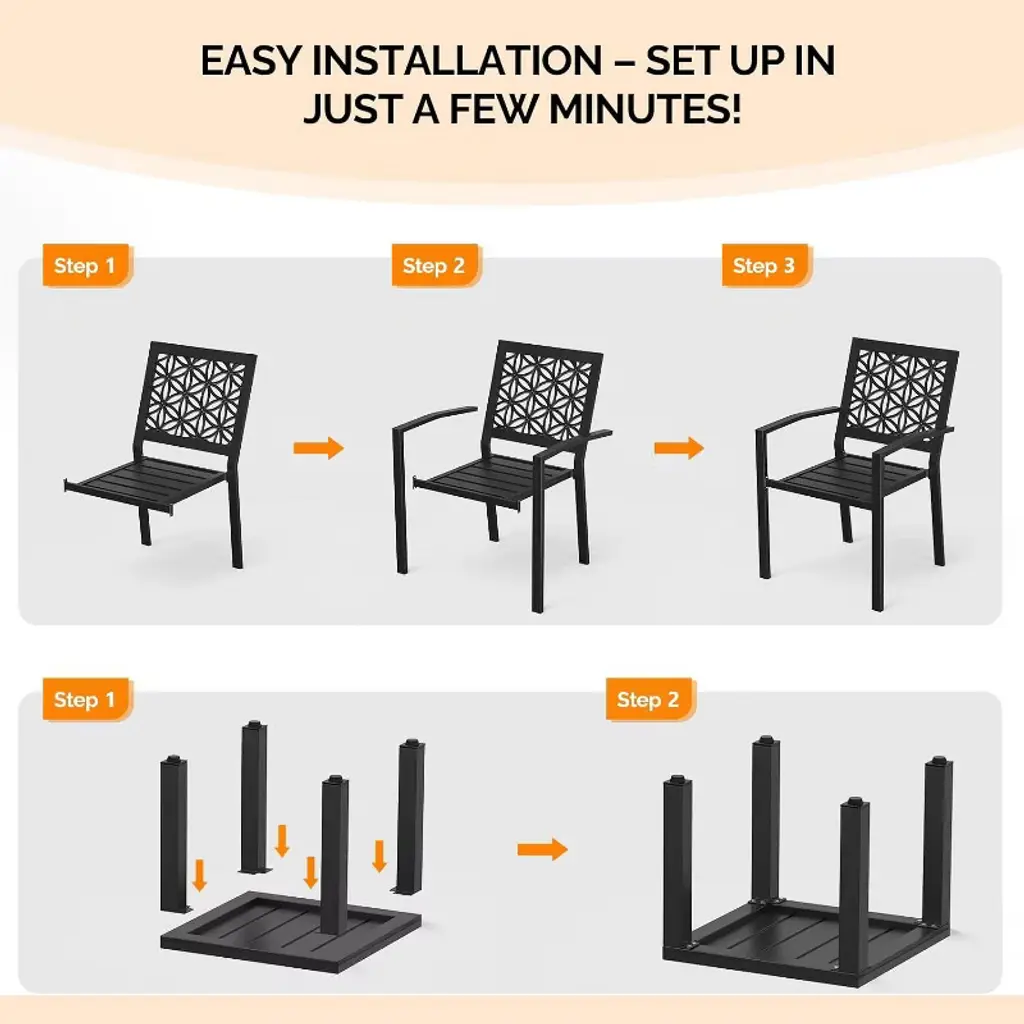 EASY INSTALLATION – SET UP IN JUST A FEW MINUTES!

Step 1

Step 2

Step 3

Step 1

Step 2