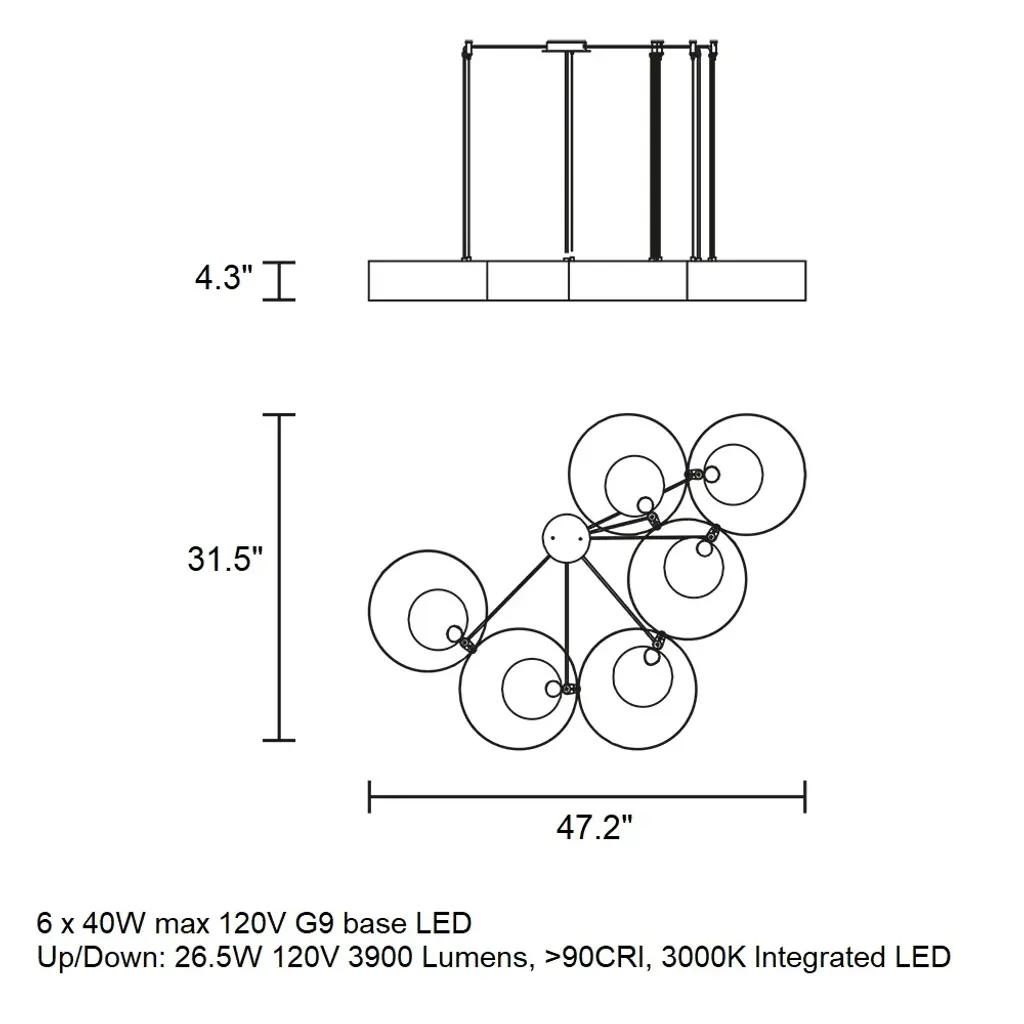 4.3"

31.5"

47.2"

6 x 40W max 120V G9 base LED
Up/Down: 26.5W 120V 3900 Lumens, >90CRI, 3000K Integrated LED