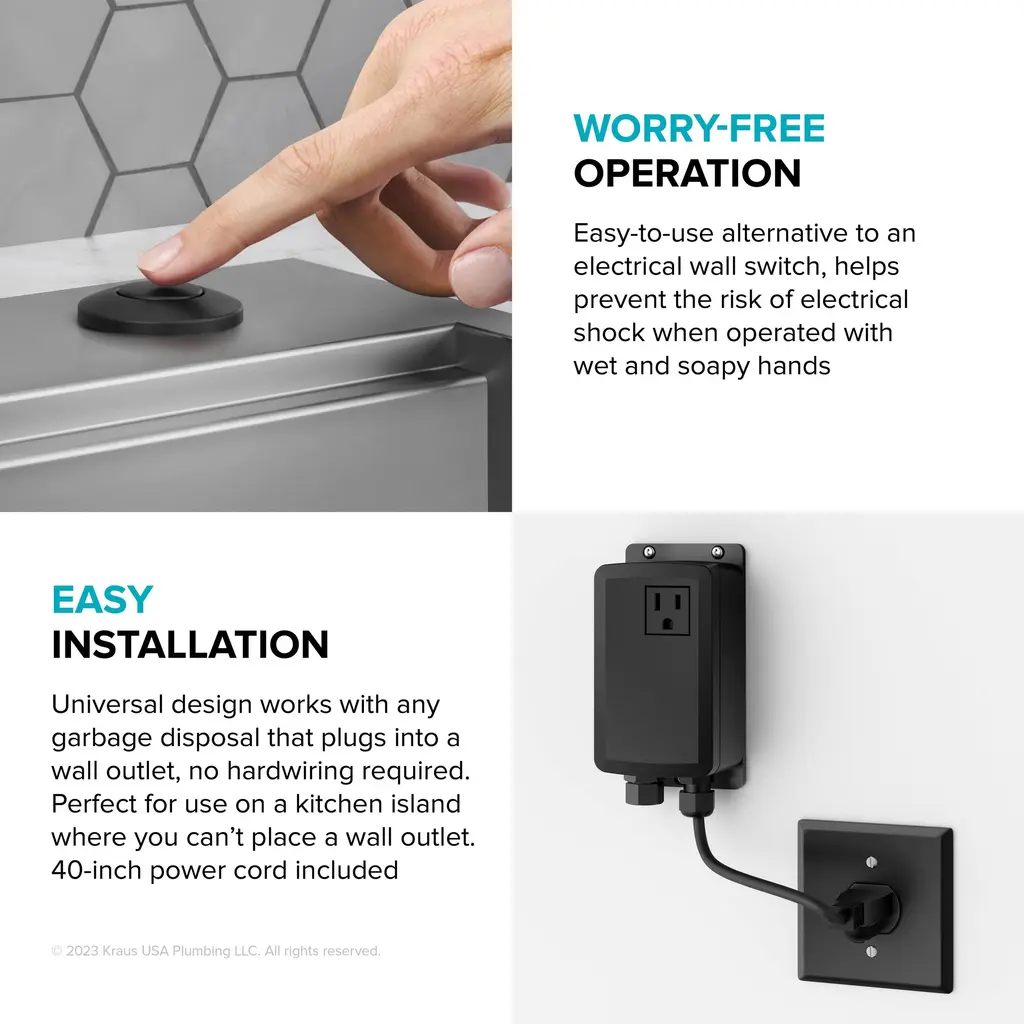 WORRY-FREE
OPERATION

Easy-to-use alternative to an electrical wall switch, helps prevent the risk of electrical shock when operated with wet and soapy hands

EASY
INSTALLATION

Universal design works with any garbage disposal that plugs into a wall outlet, no hardwiring required. Perfect for use on a kitchen island where you can't place a wall outlet. 40-inch power cord included

© 2023 Kraus USA Plumbing LLC. All rights reserved.