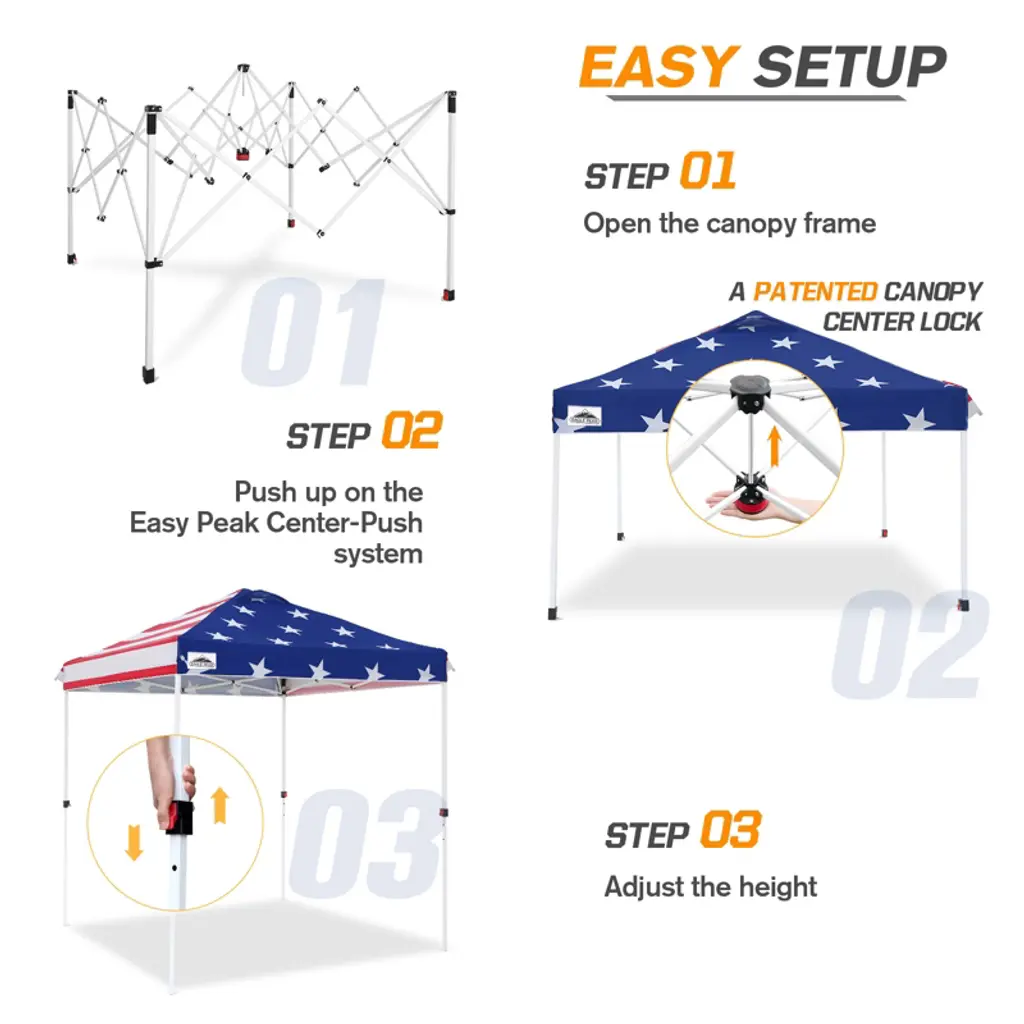 EASY SETUP

STEP 01

Open the canopy frame

01

A PATENTED CANOPY CENTER LOCK

STEP 02

Push up on the Easy Peak Center-Push system

02

03

STEP 03

Adjust the height