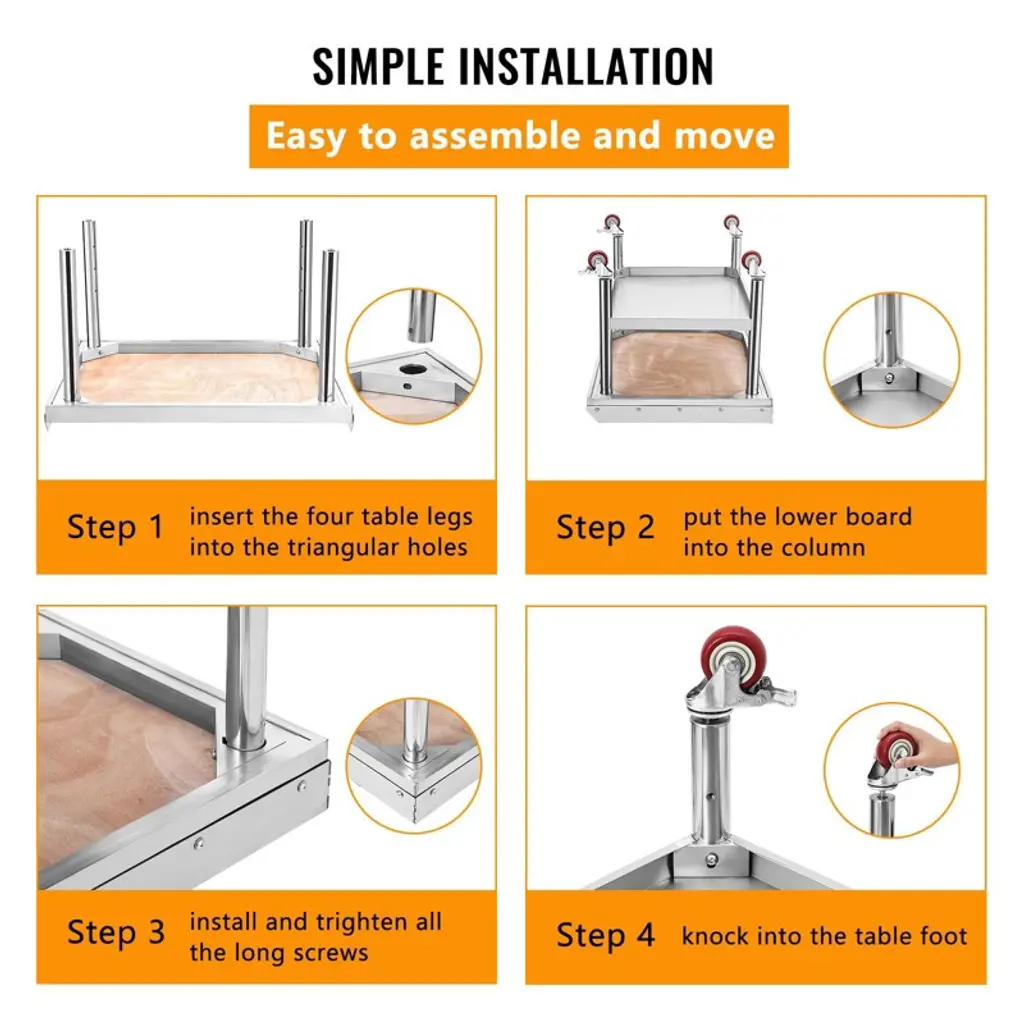 SIMPLE INSTALLATION

Easy to assemble and move

Step 1 insert the four table legs into the triangular holes

Step 2 put the lower board into the column

Step 3 install and trighten all the long screws

Step 4 knock into the table foot