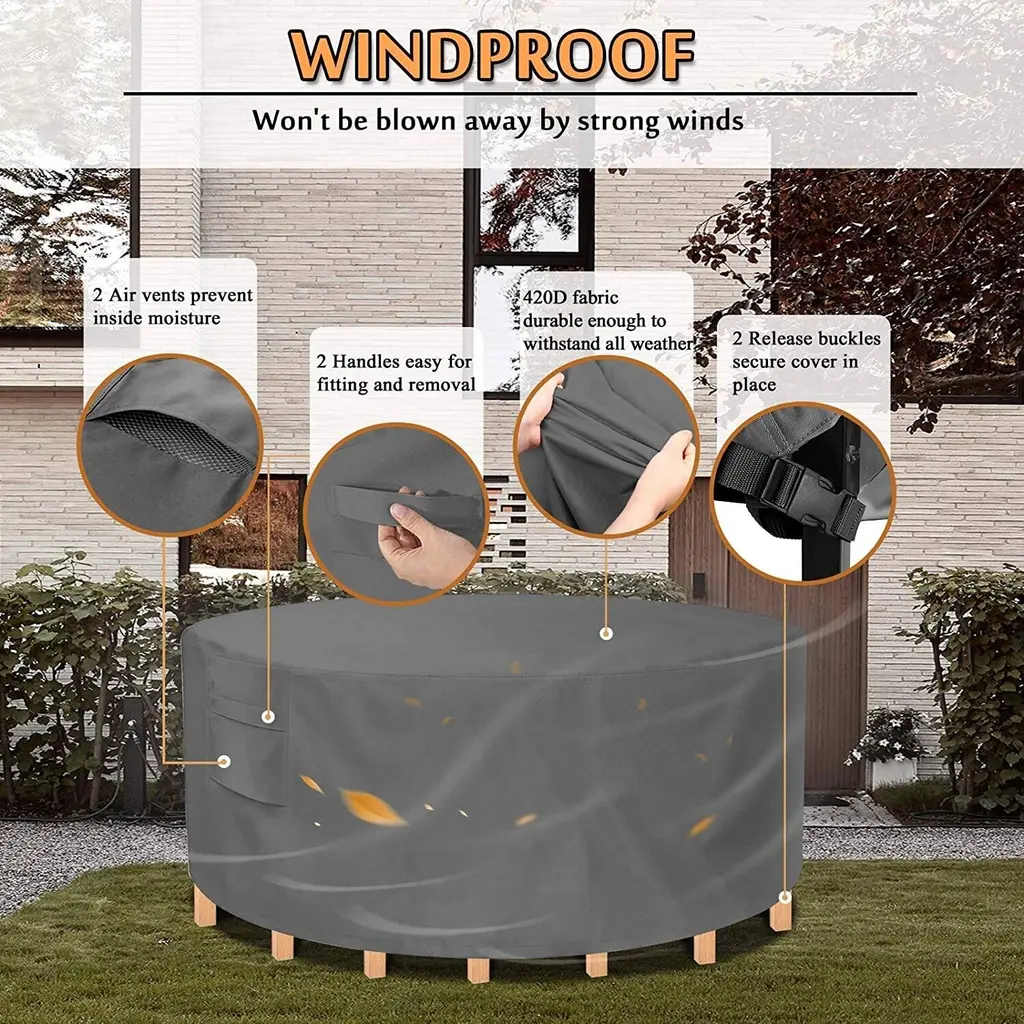 WINDPROOF

Won't be blown away by strong winds

2 Air vents prevent inside moisture

2 Handles easy for fitting and removal

420D fabric durable enough to withstand all weather

2 Release buckles secure cover in place