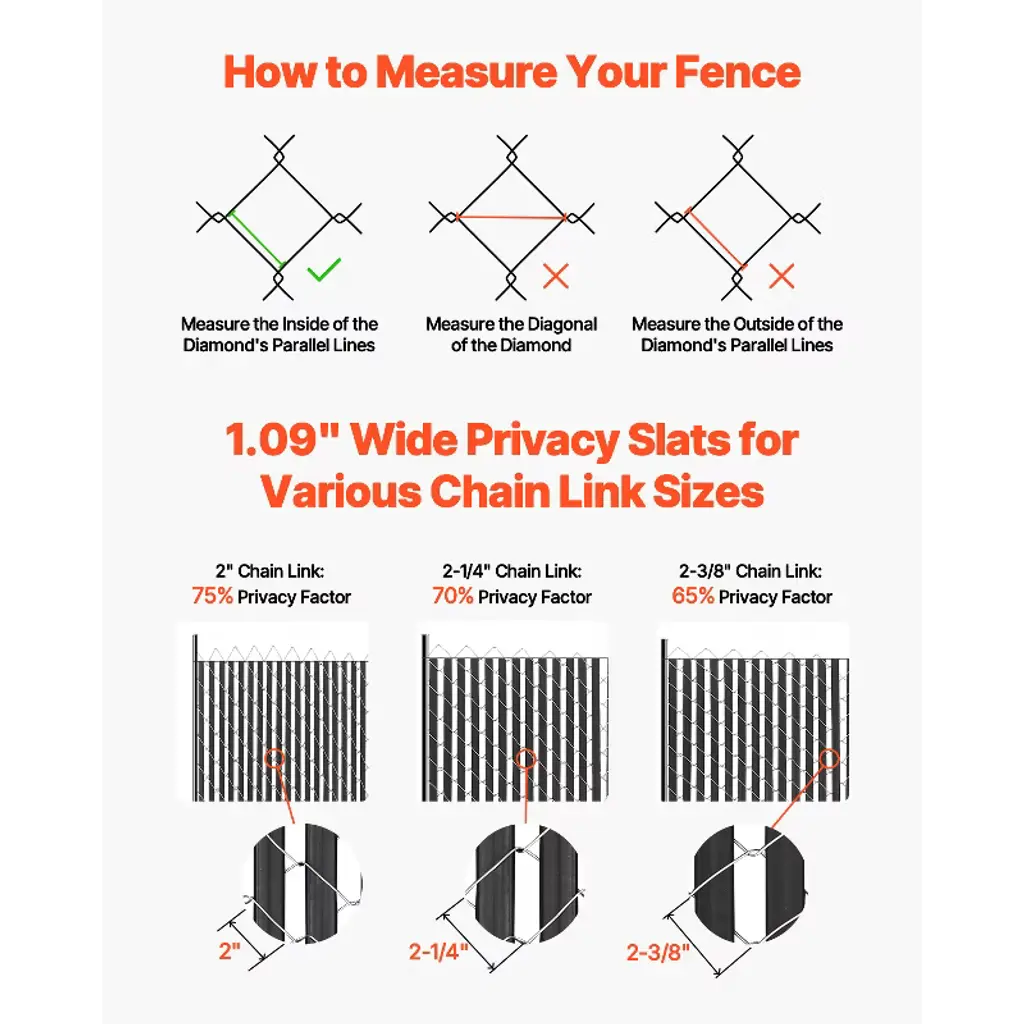 How to Measure Your Fence

Measure the Inside of the Diamond's Parallel Lines

Measure the Diagonal of the Diamond

Measure the Outside of the Diamond's Parallel Lines

1.09" Wide Privacy Slats for Various Chain Link Sizes

2" Chain Link:
75% Privacy Factor

2-1/4" Chain Link:
70% Privacy Factor

2-3/8" Chain Link:
65% Privacy Factor

2"

2-1/4"

2-3/8"