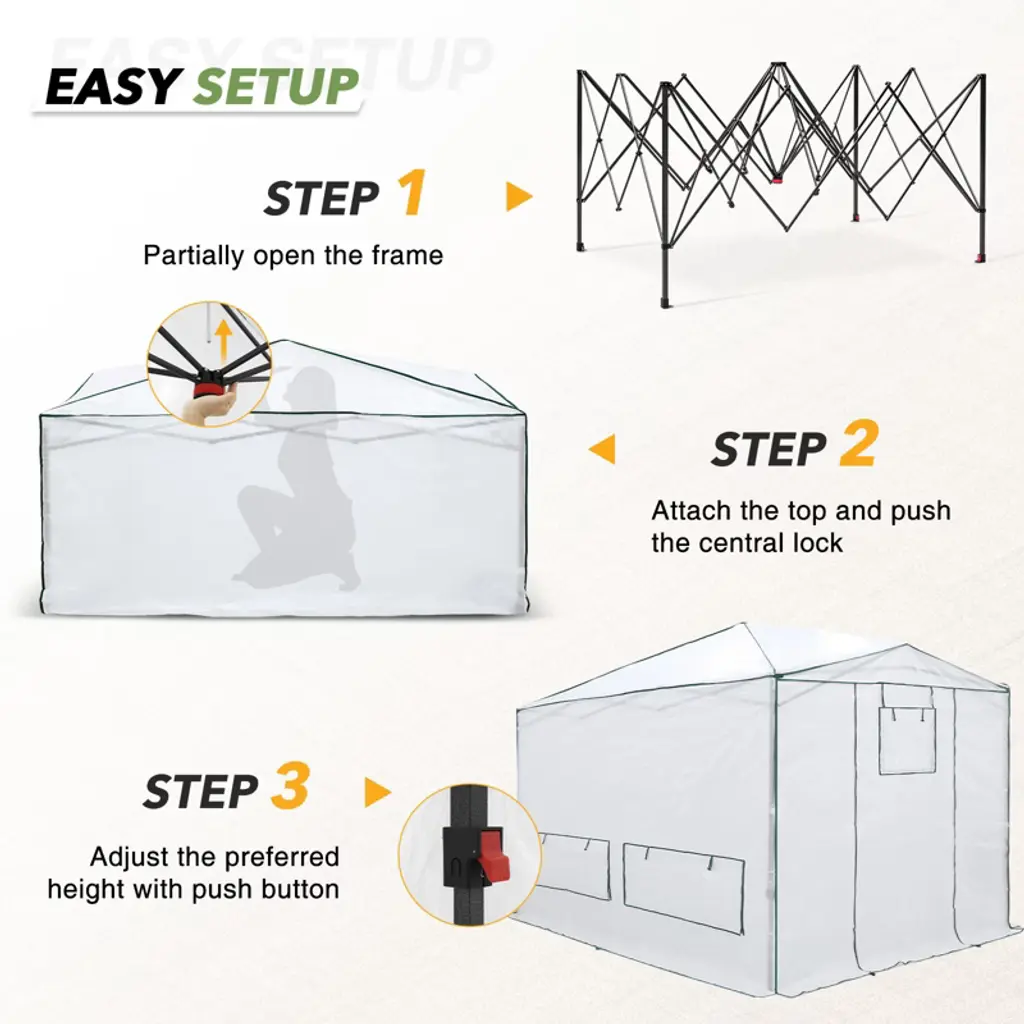 EASY SETUP

STEP 1

Partially open the frame

STEP 2

Attach the top and push the central lock

STEP 3

Adjust the preferred height with push button