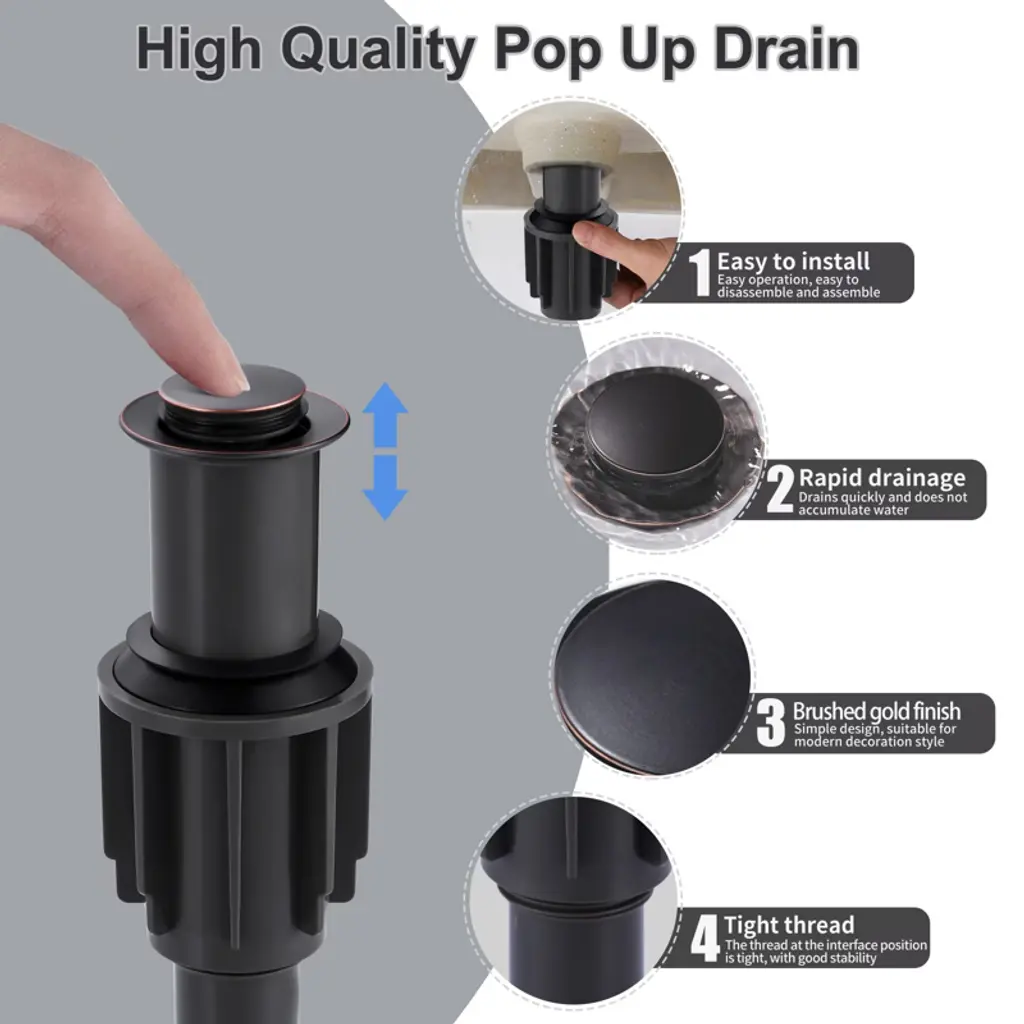 High Quality Pop Up Drain

1 Easy to install
Easy operation, easy to disassemble and assemble

2 Rapid drainage
Drains quickly and does not accumulate water

3 Brushed gold finish
Simple design, suitable for modern decoration style

4 Tight thread
The thread at the interface position is tight, with good stability