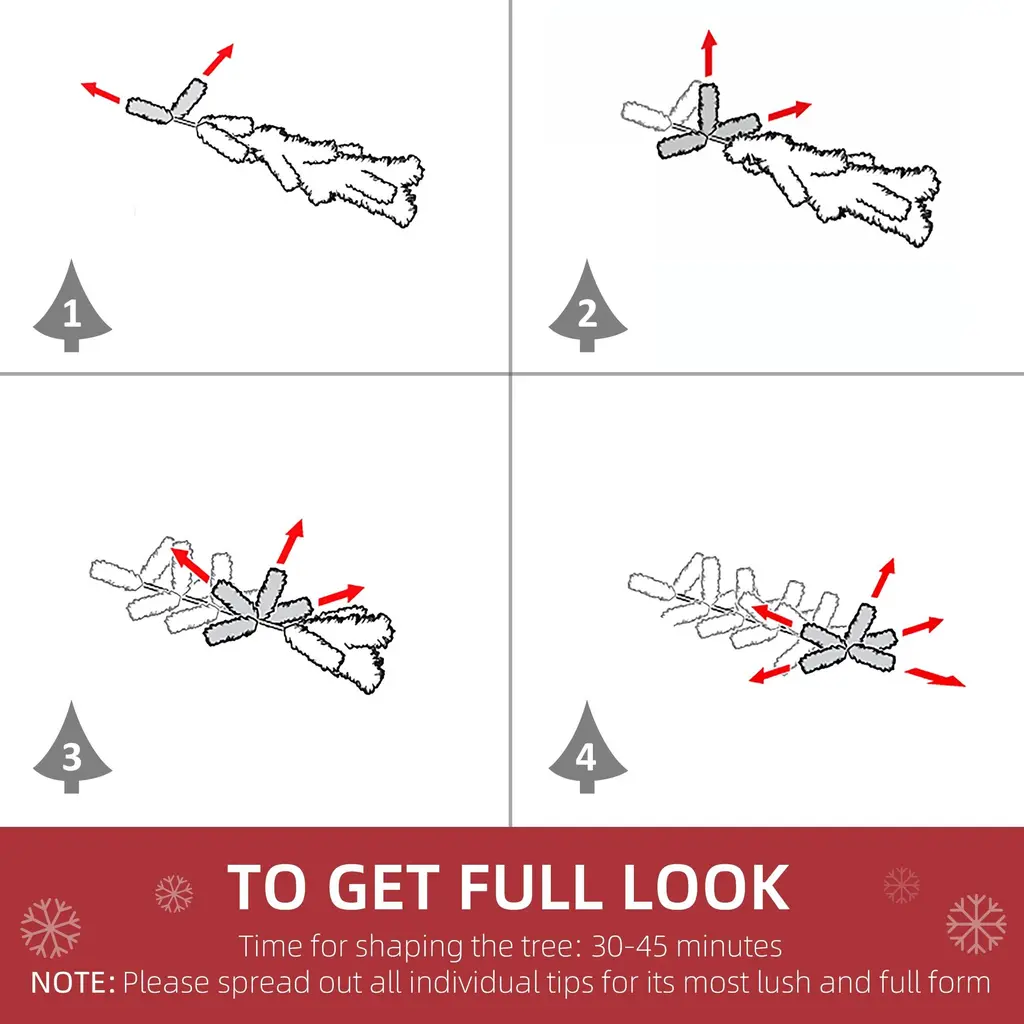 1

2

3

4

TO GET FULL LOOK

Time for shaping the tree: 30-45 minutes

NOTE: Please spread out all individual tips for its most lush and full form