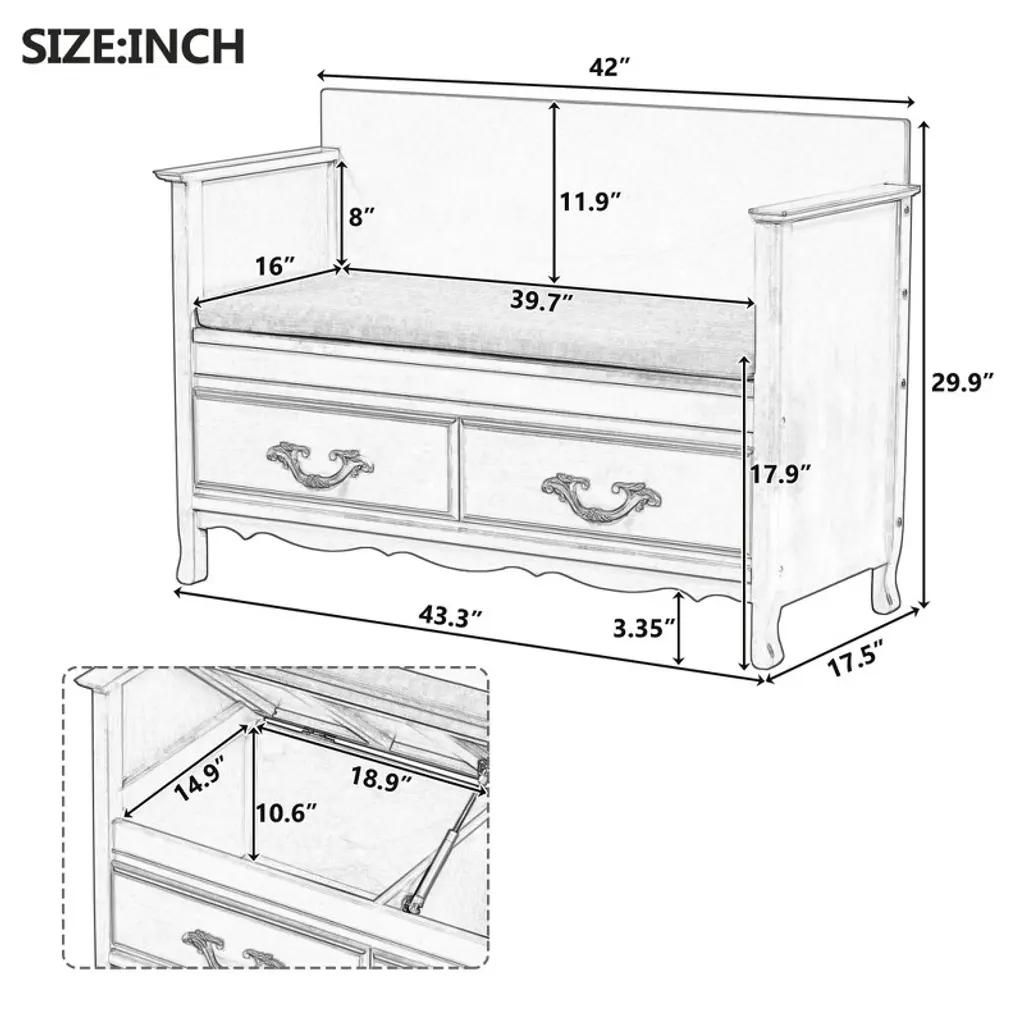 SIZE:INCH

42″

8″

11.9″

16″

39.7″

29.9″

17.9″

43.3″

3.35″

17.5″

14.9″

18.9″

10.6″