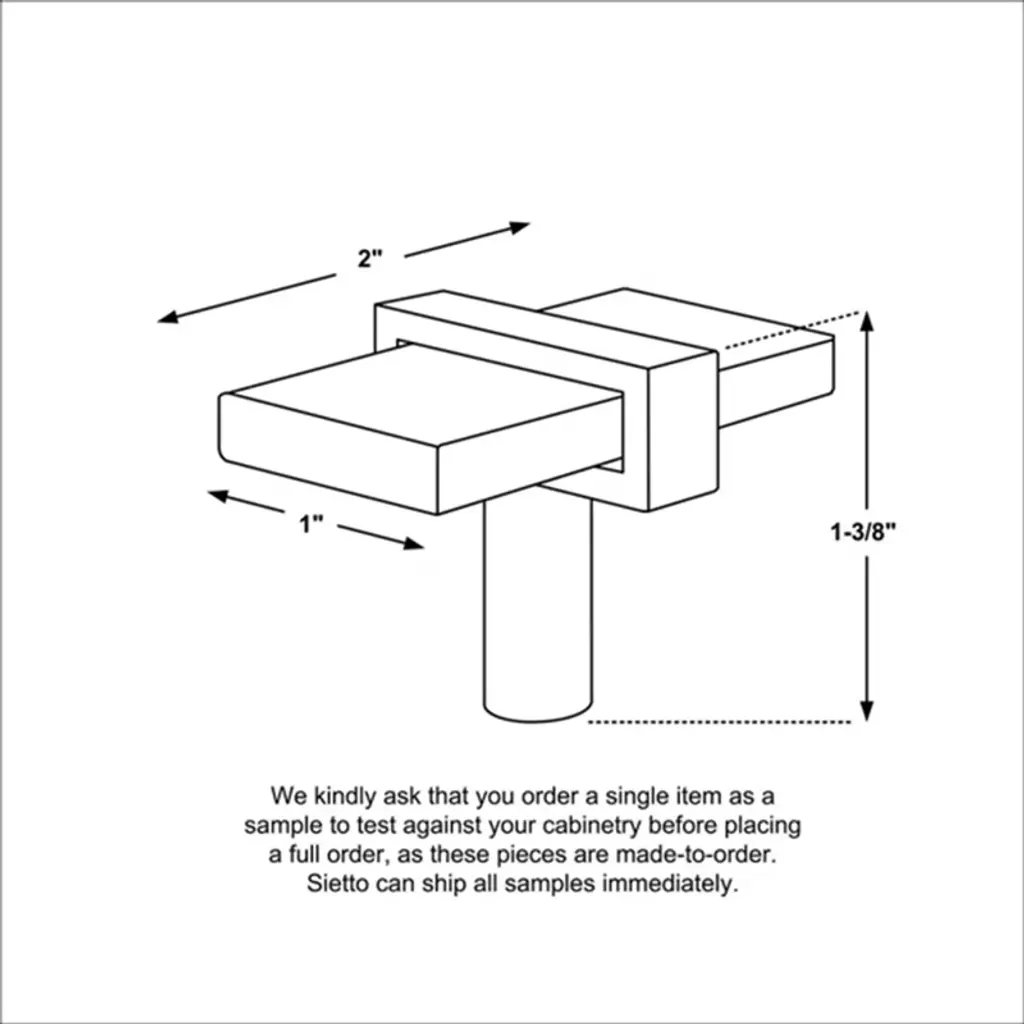 2"

1"

1-3/8"

We kindly ask that you order a single item as a sample to test against your cabinetry before placing a full order, as these pieces are made-to-order. Sietto can ship all samples immediately.