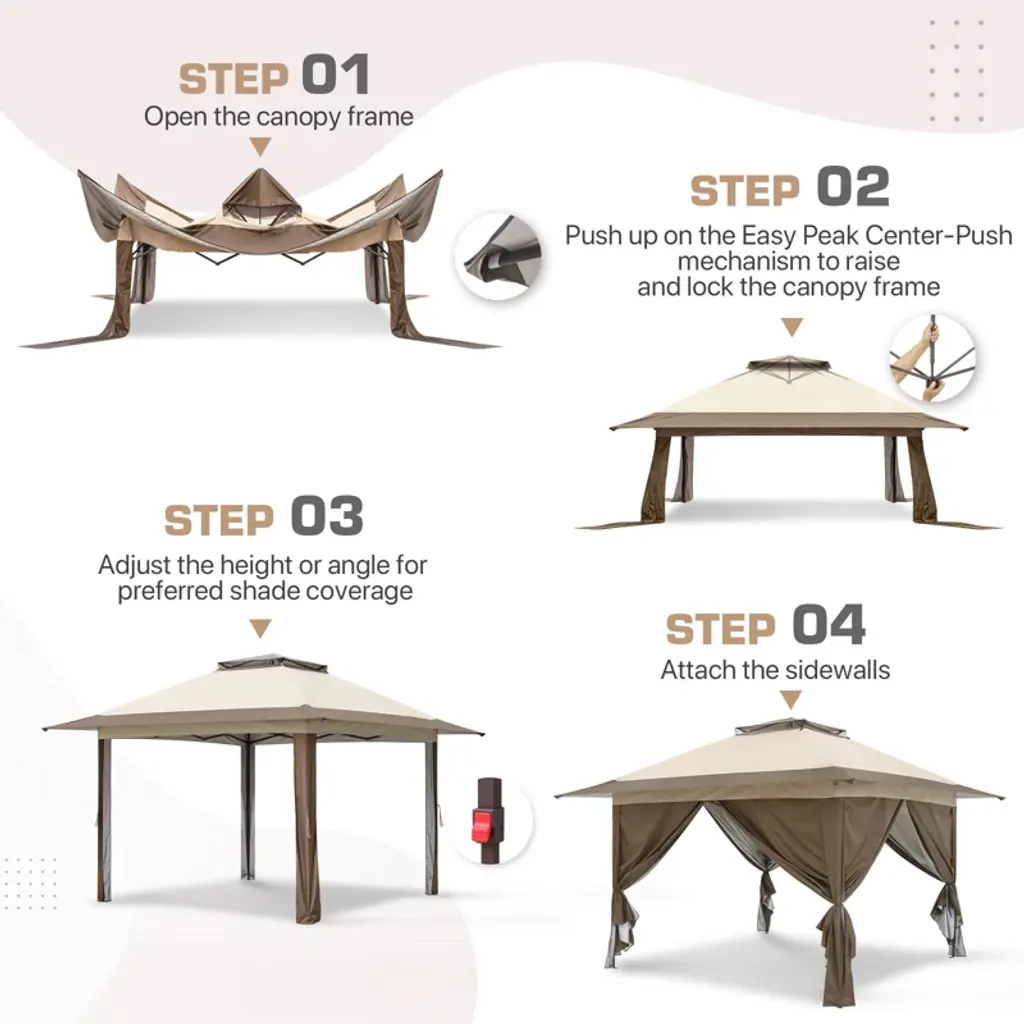 STEP 01
Open the canopy frame

STEP 02
Push up on the Easy Peak Center-Push mechanism to raise and lock the canopy frame

STEP 03
Adjust the height or angle for preferred shade coverage

STEP 04
Attach the sidewalls