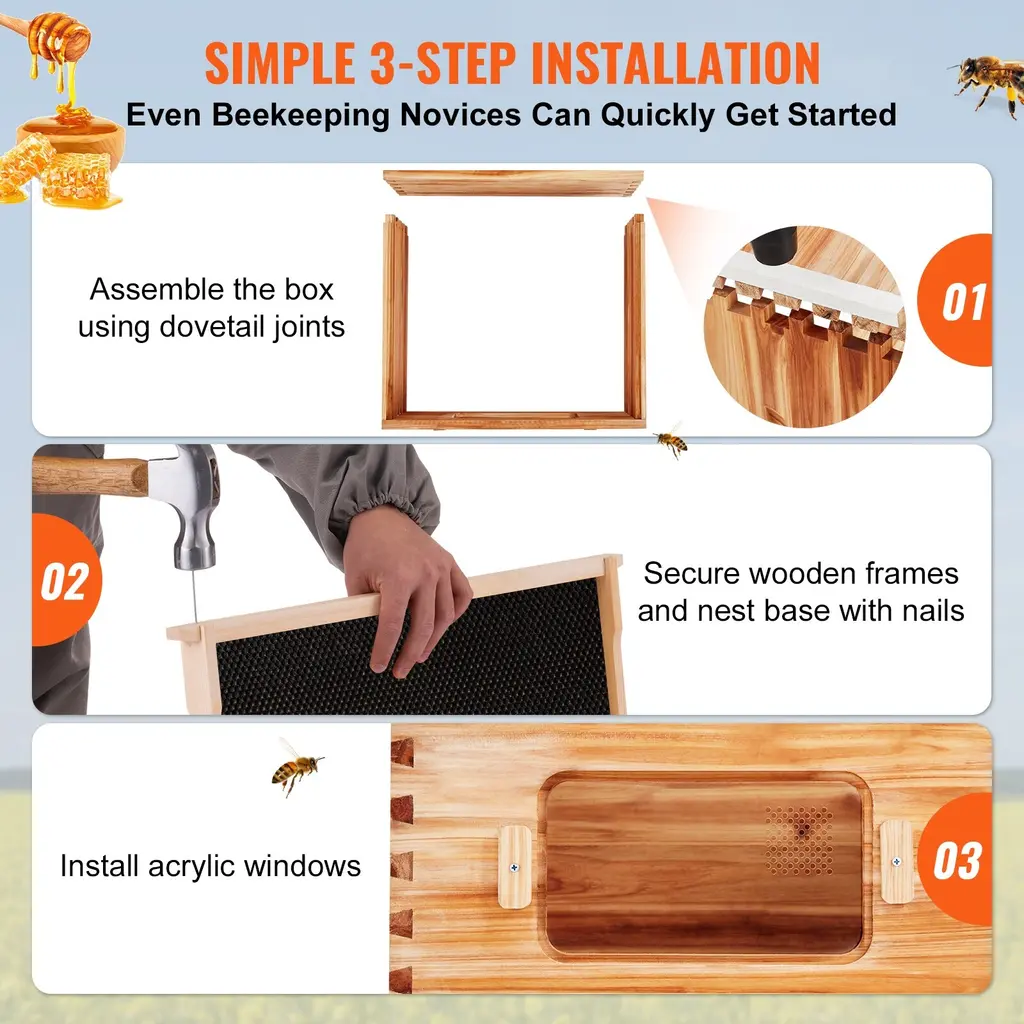 SIMPLE 3-STEP INSTALLATION
Even Beekeeping Novices Can Quickly Get Started

Assemble the box using dovetail joints

01

02

Secure wooden frames and nest base with nails

Install acrylic windows

03