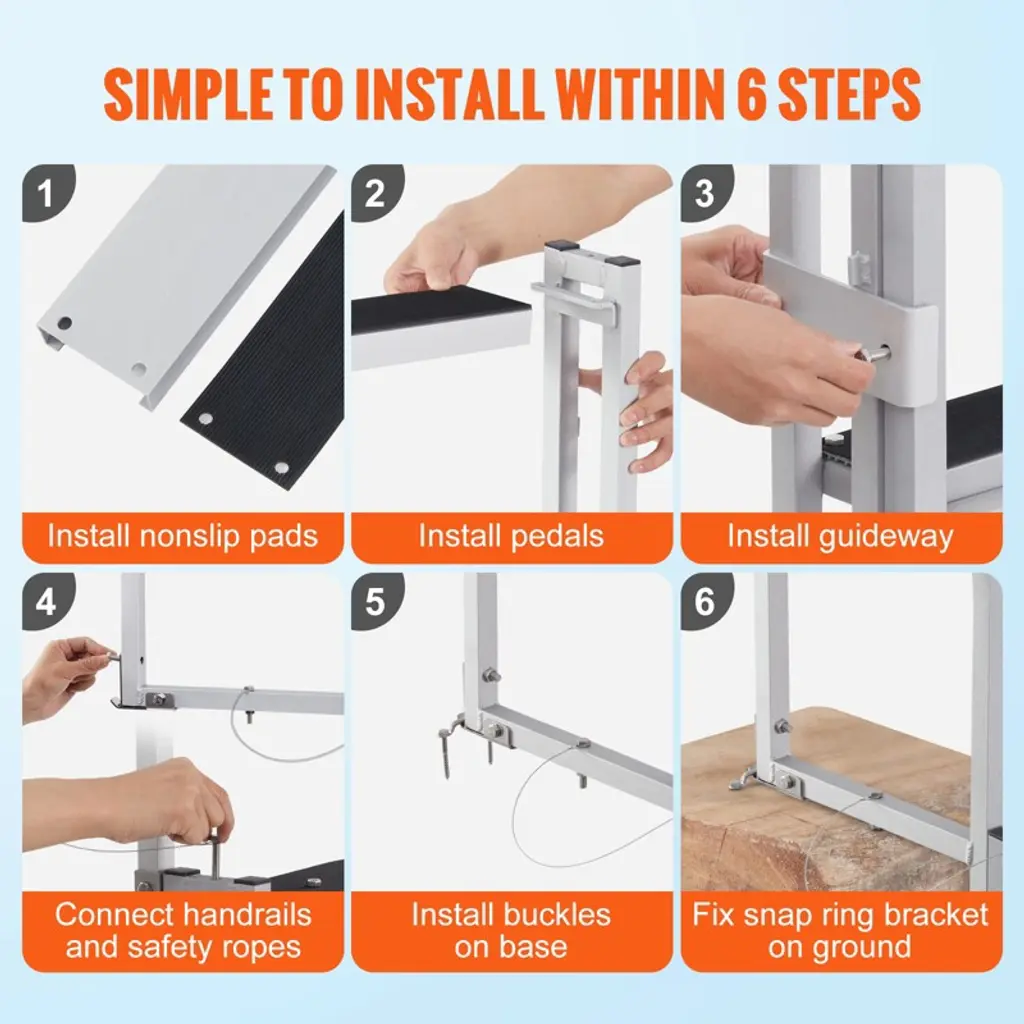 SIMPLE TO INSTALL WITHIN 6 STEPS

1
Install nonslip pads

2
Install pedals

3
Install guideway

4
Connect handrails and safety ropes

5
Install buckles on base

6
Fix snap ring bracket on ground