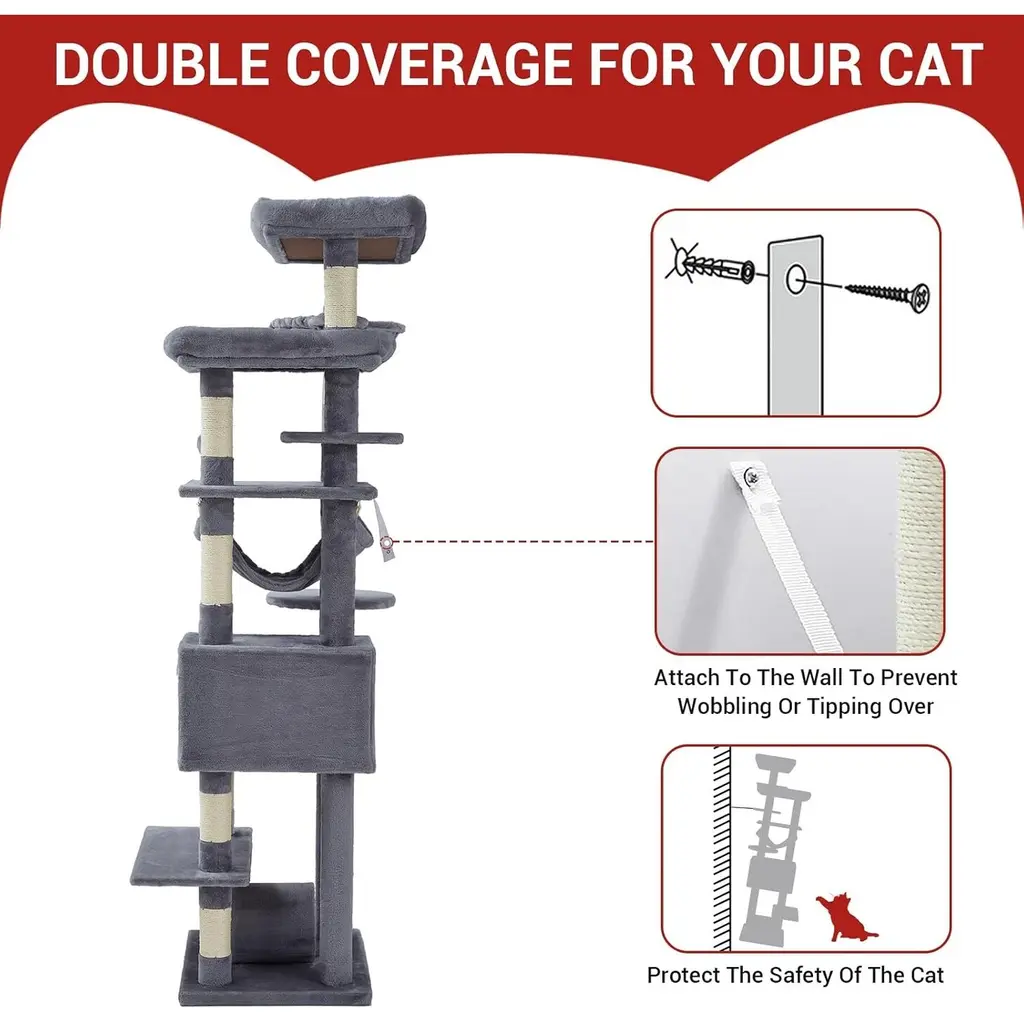 DOUBLE COVERAGE FOR YOUR CAT

Attach To The Wall To Prevent Wobbling Or Tipping Over

Protect The Safety Of The Cat