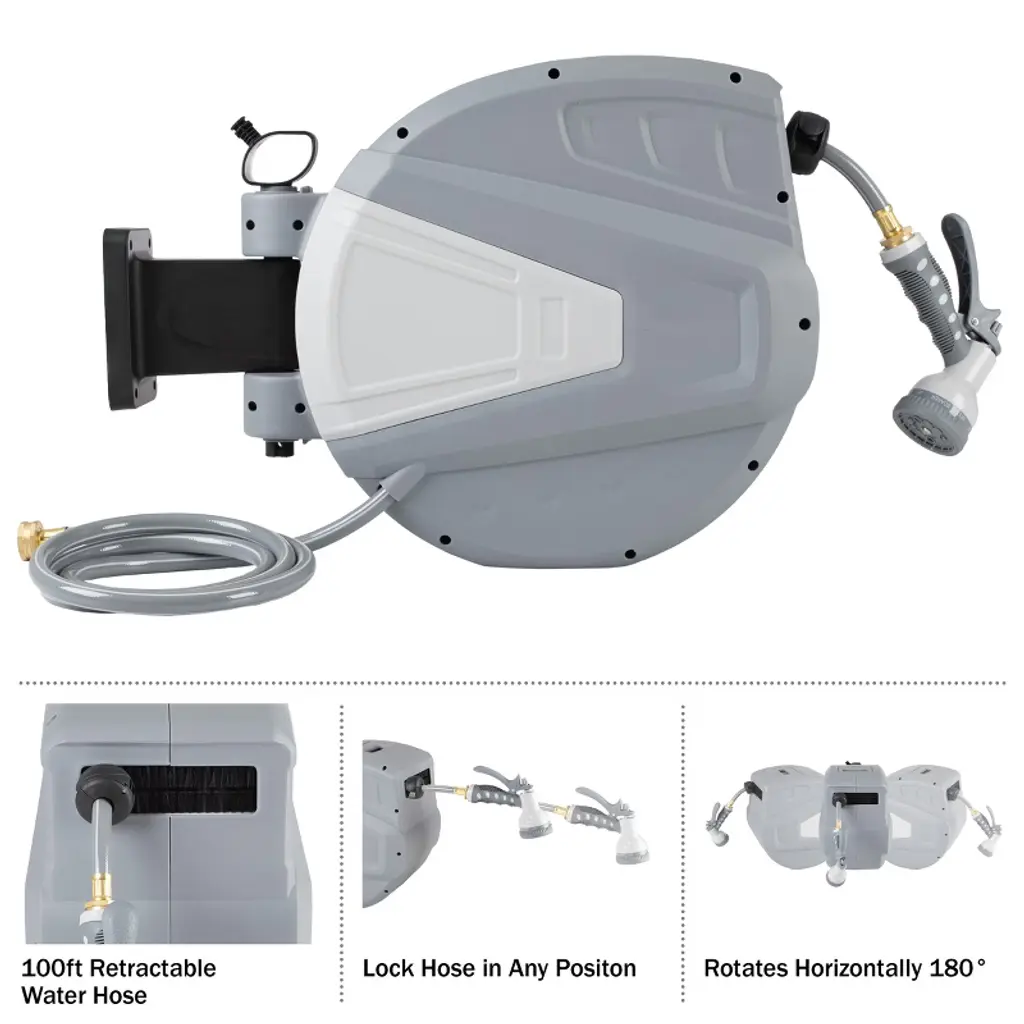 100ft Retractable Water Hose

Lock Hose in Any Positon

Rotates Horizontally 180°