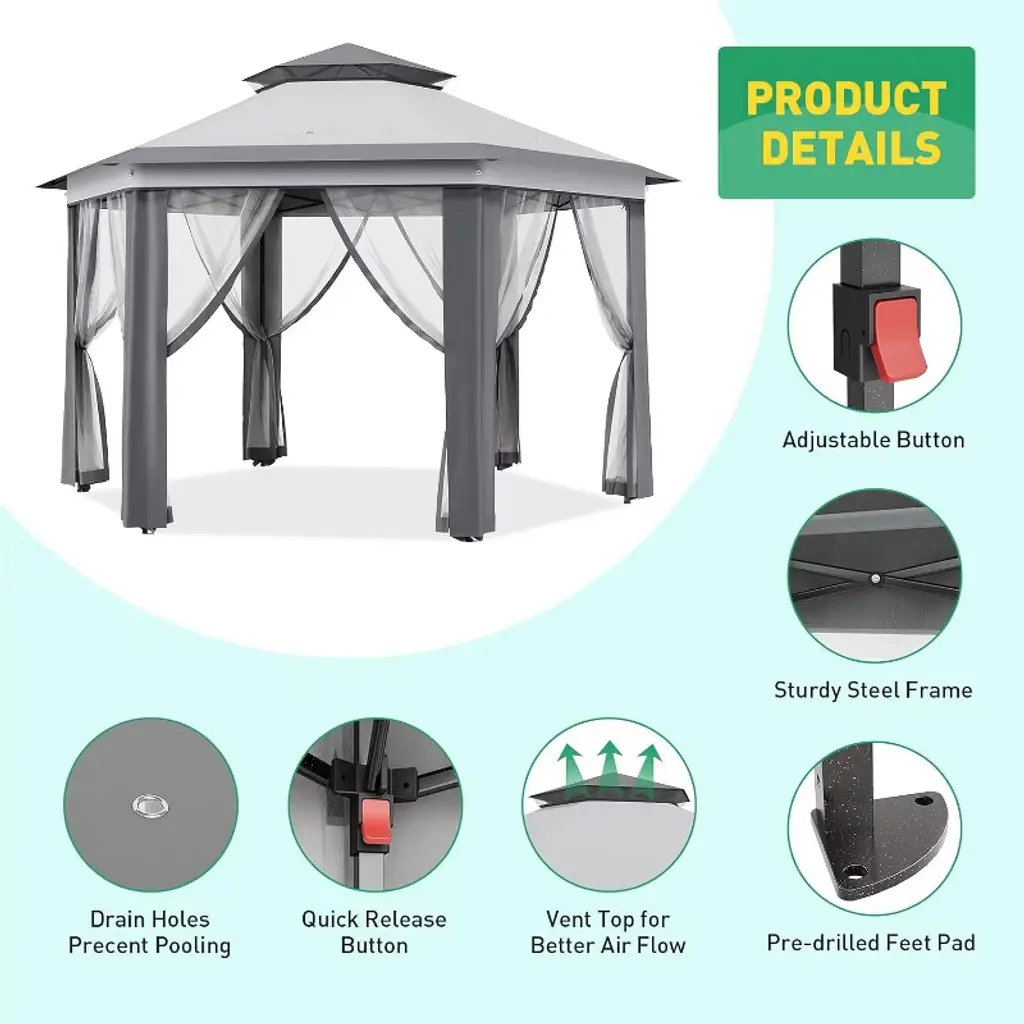 PRODUCT DETAILS

Adjustable Button

Sturdy Steel Frame

Drain Holes Precent Pooling

Quick Release Button

Vent Top for Better Air Flow

Pre-drilled Feet Pad