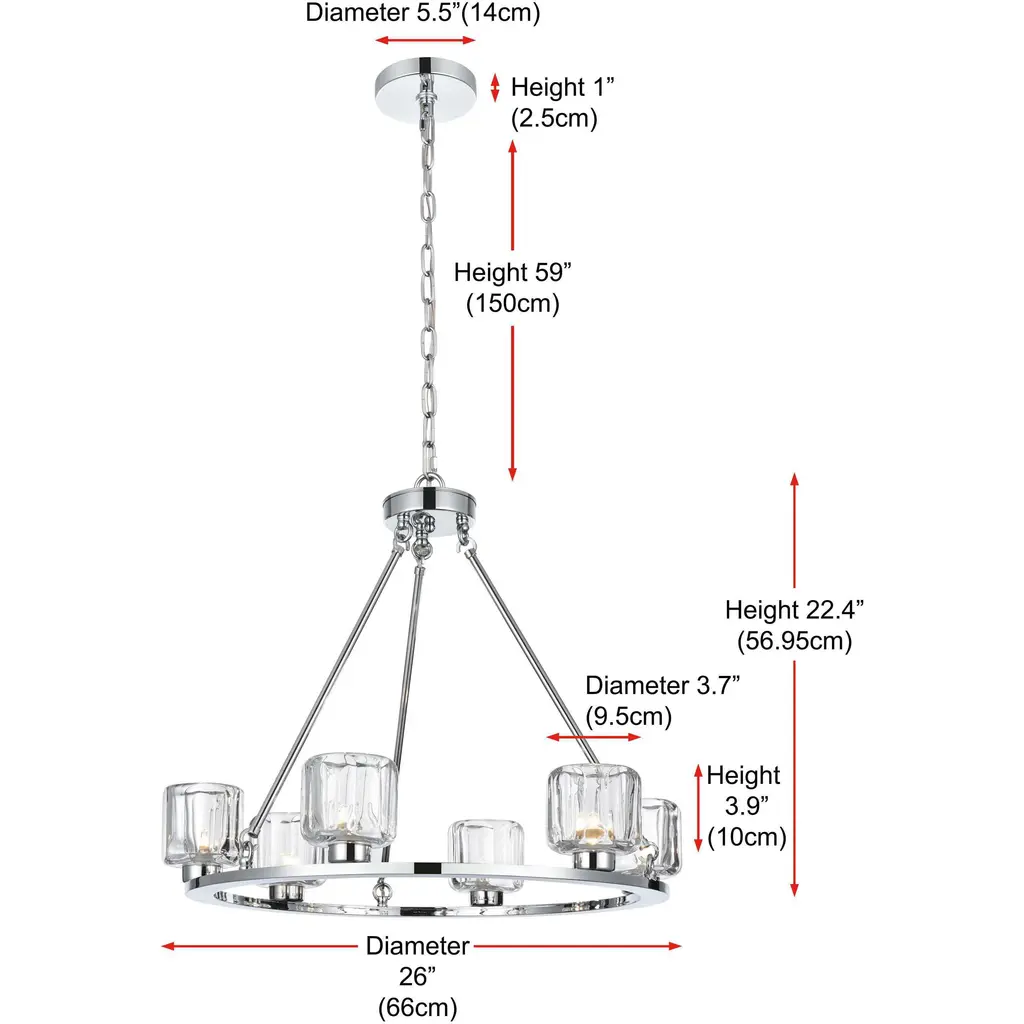 Diameter 5.5”(14cm)

Height 1”
(2.5cm)

Height 59”
(150cm)

Height 22.4”
(56.95cm)

Diameter 3.7”
(9.5cm)

Height
3.9”
(10cm)

Diameter
26”
(66cm)