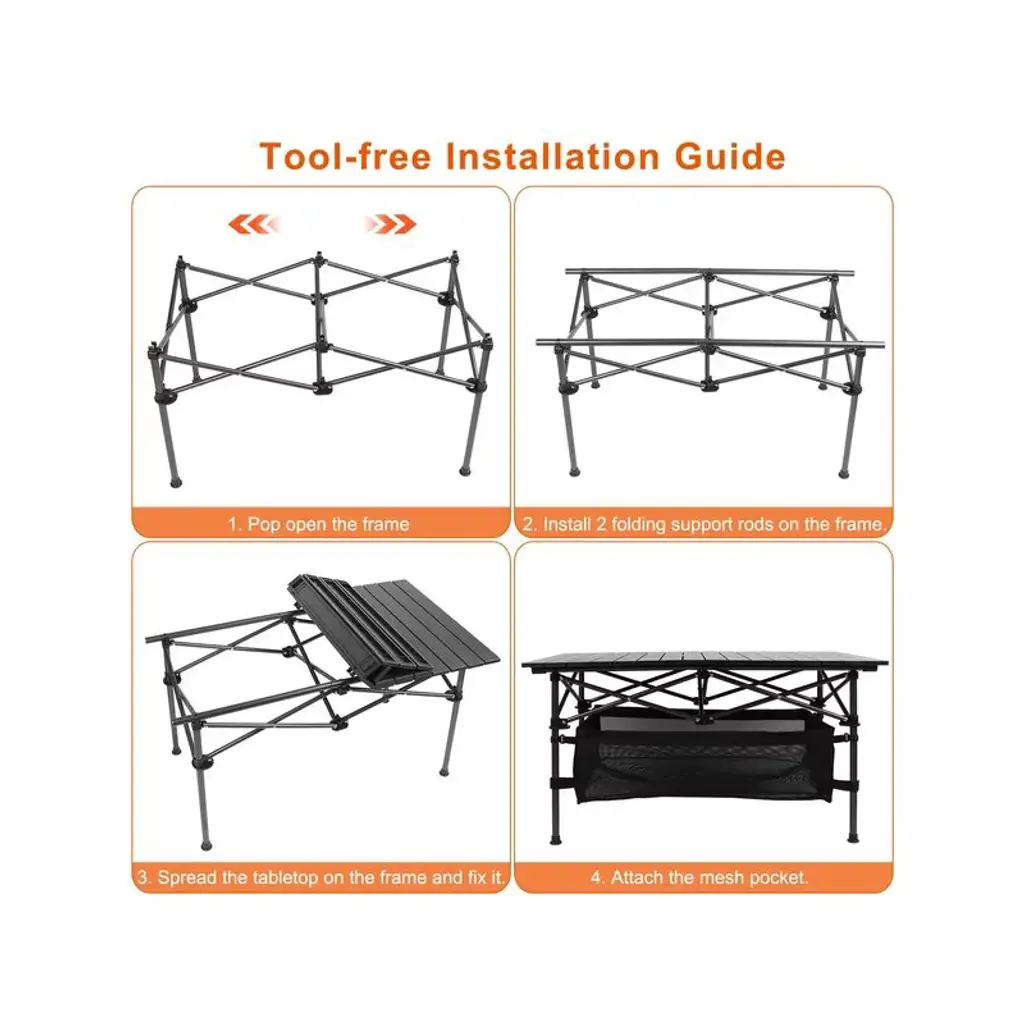 Tool-free Installation Guide

1. Pop open the frame

2. Install 2 folding support rods on the frame.

3. Spread the tabletop on the frame and fix it.

4. Attach the mesh pocket.