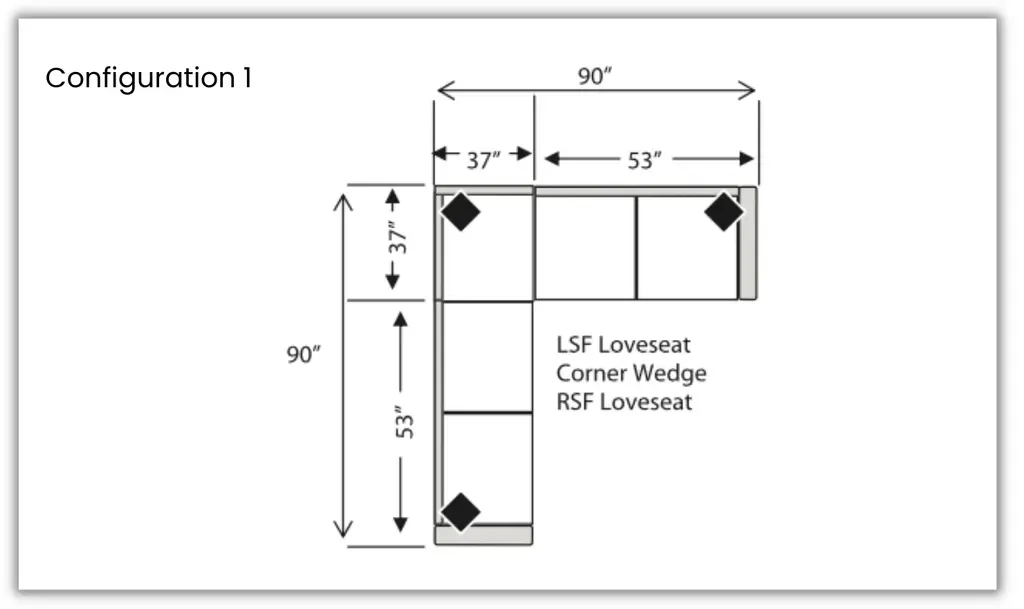 Configuration 1

90″

37″

53″

37″

90″

53″

LSF Loveseat
Corner Wedge
RSF Loveseat