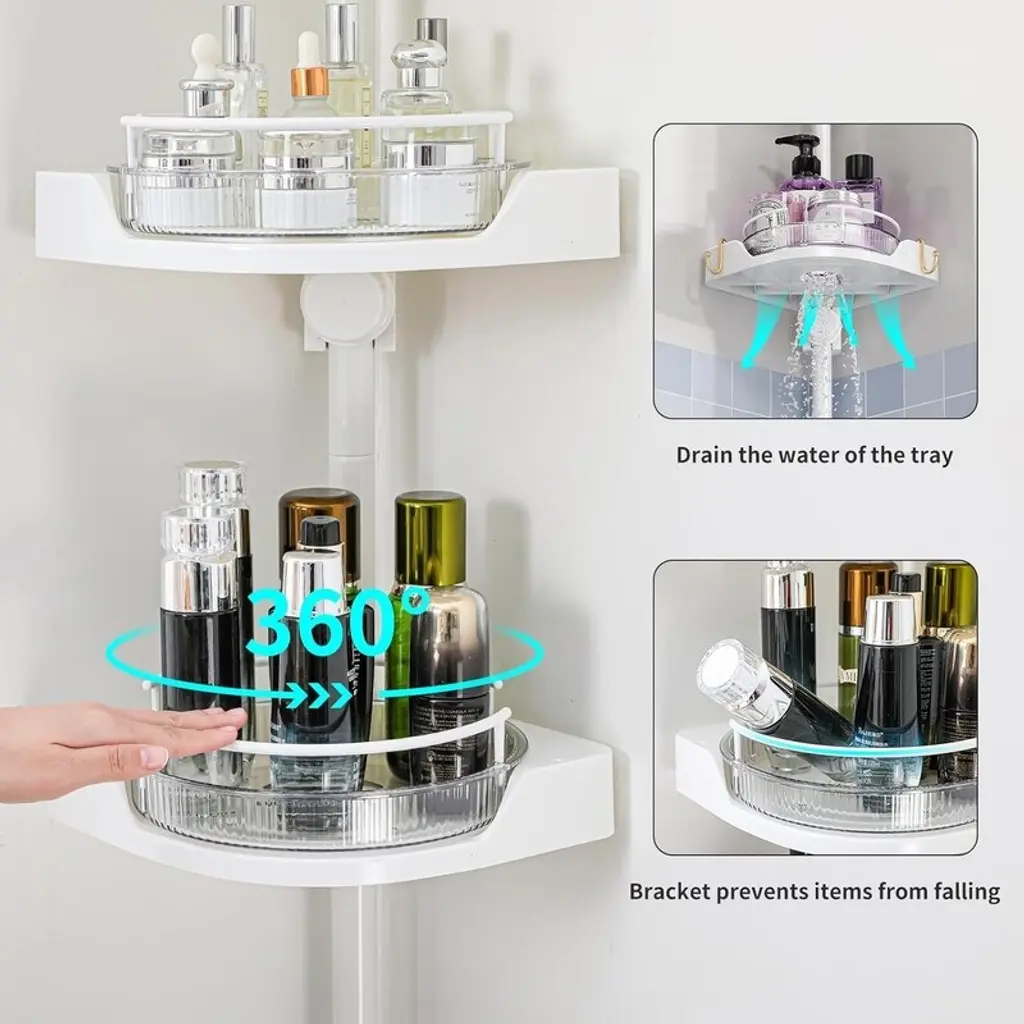 360°

Drain the water of the tray

Bracket prevents items from falling