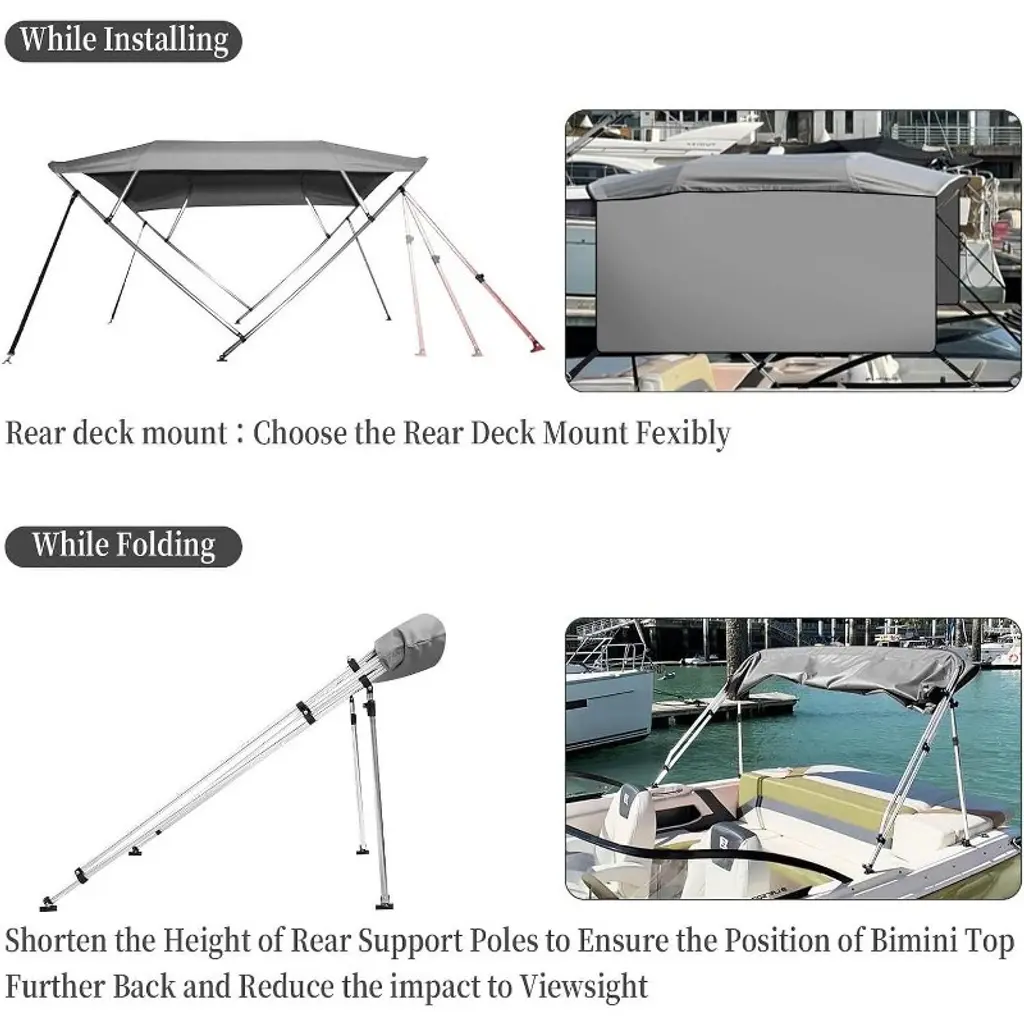 While Installing

Rear deck mount：Choose the Rear Deck Mount Fexibly

While Folding

Shorten the Height of Rear Support Poles to Ensure the Position of Bimini Top Further Back and Reduce the impact to Viewsight