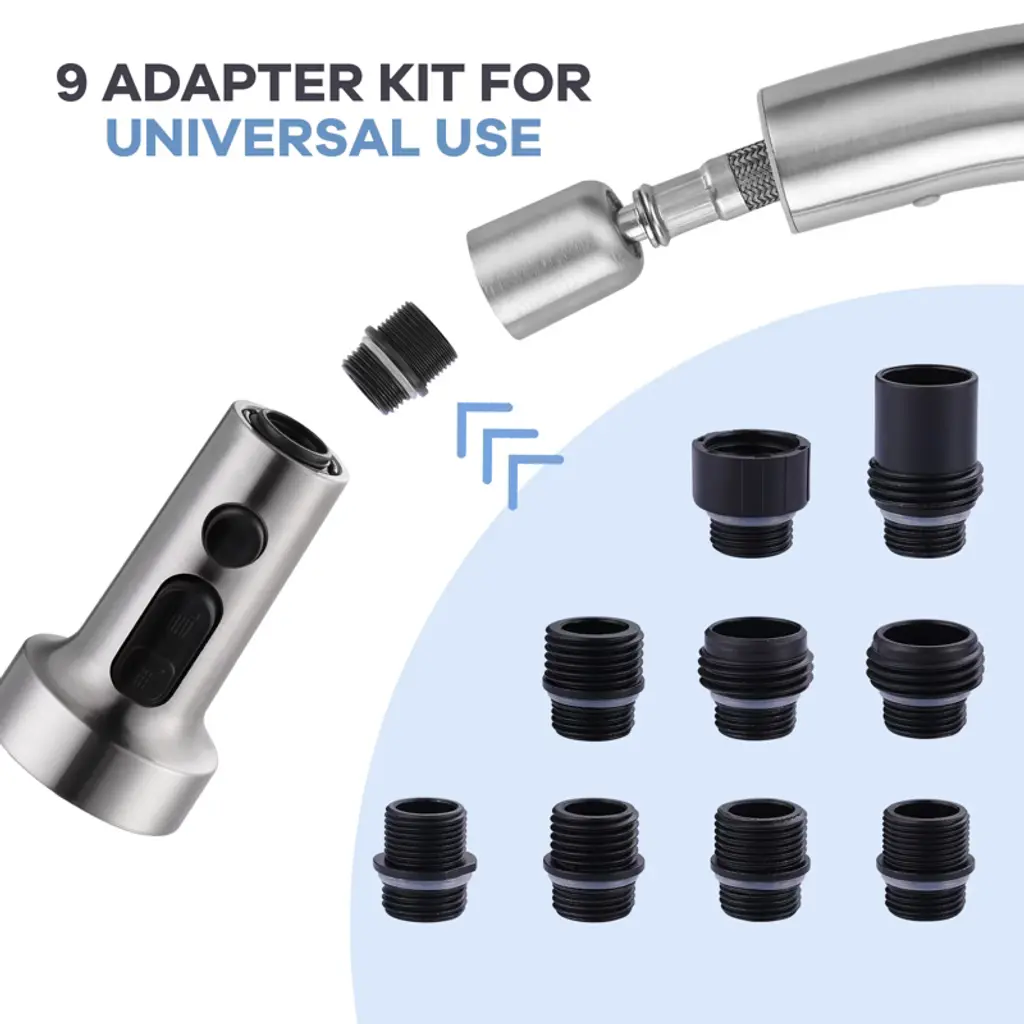 9 ADAPTER KIT FOR
UNIVERSAL USE