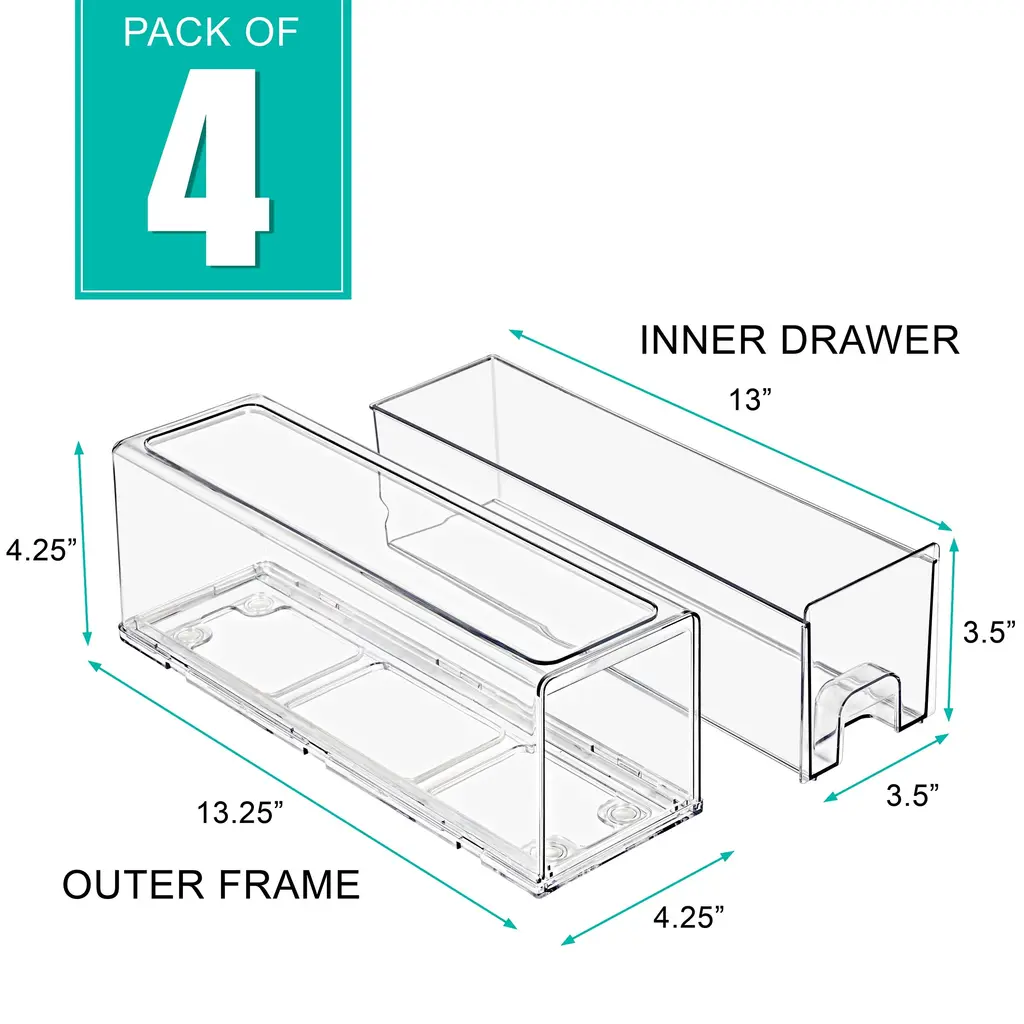 PACK OF
4

INNER DRAWER

13”

4.25”

3.5”

3.5”

13.25”

OUTER FRAME

4.25”