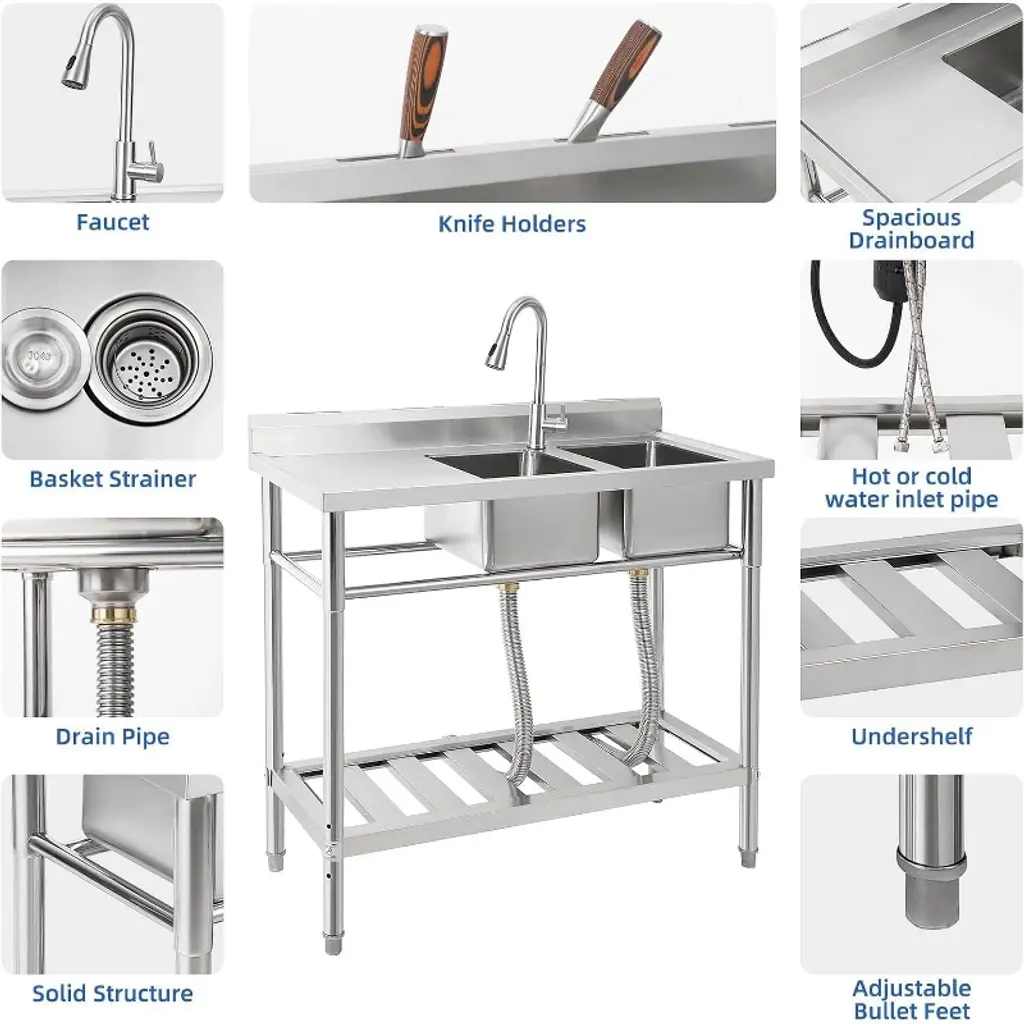 Faucet

Knife Holders

Spacious Drainboard

Basket Strainer

Hot or cold water inlet pipe

Drain Pipe

Undershelf

Solid Structure

Adjustable Bullet Feet