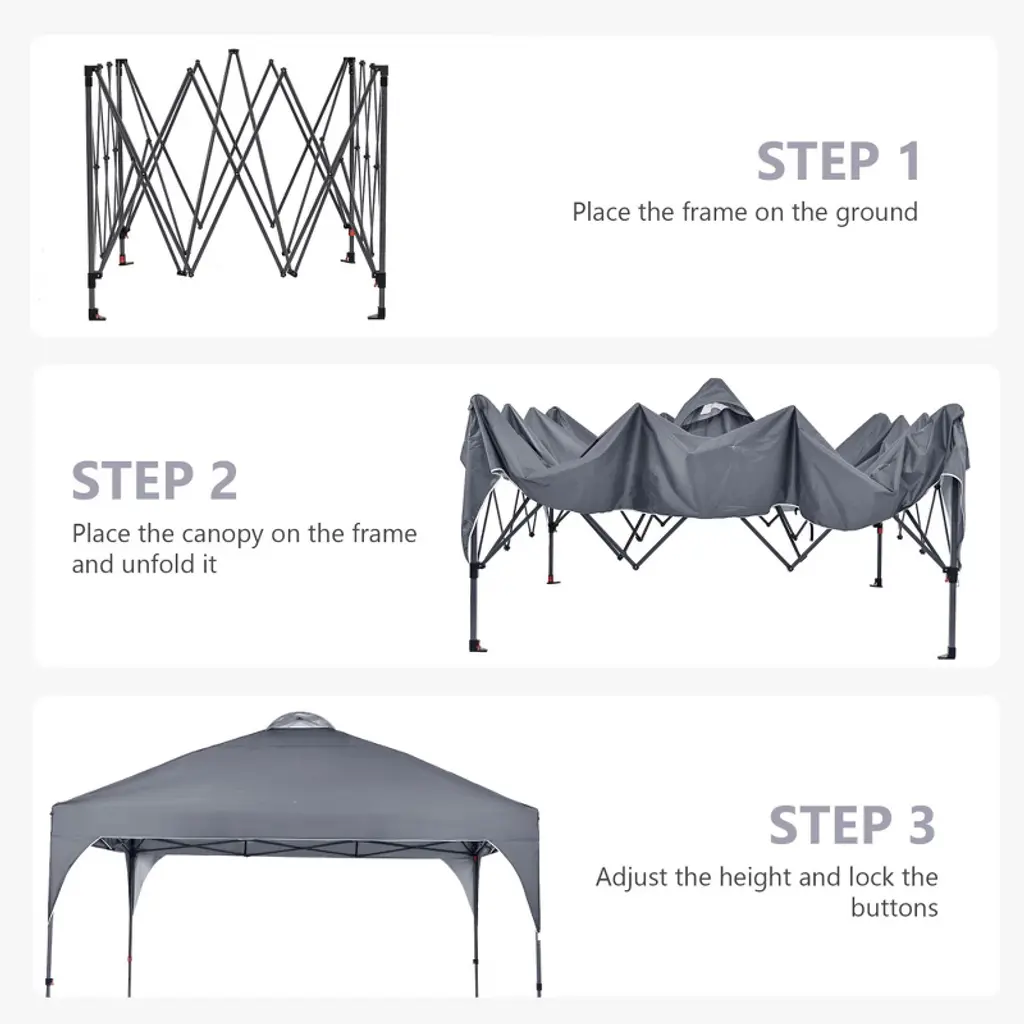 STEP 1
Place the frame on the ground

STEP 2
Place the canopy on the frame and unfold it

STEP 3
Adjust the height and lock the buttons