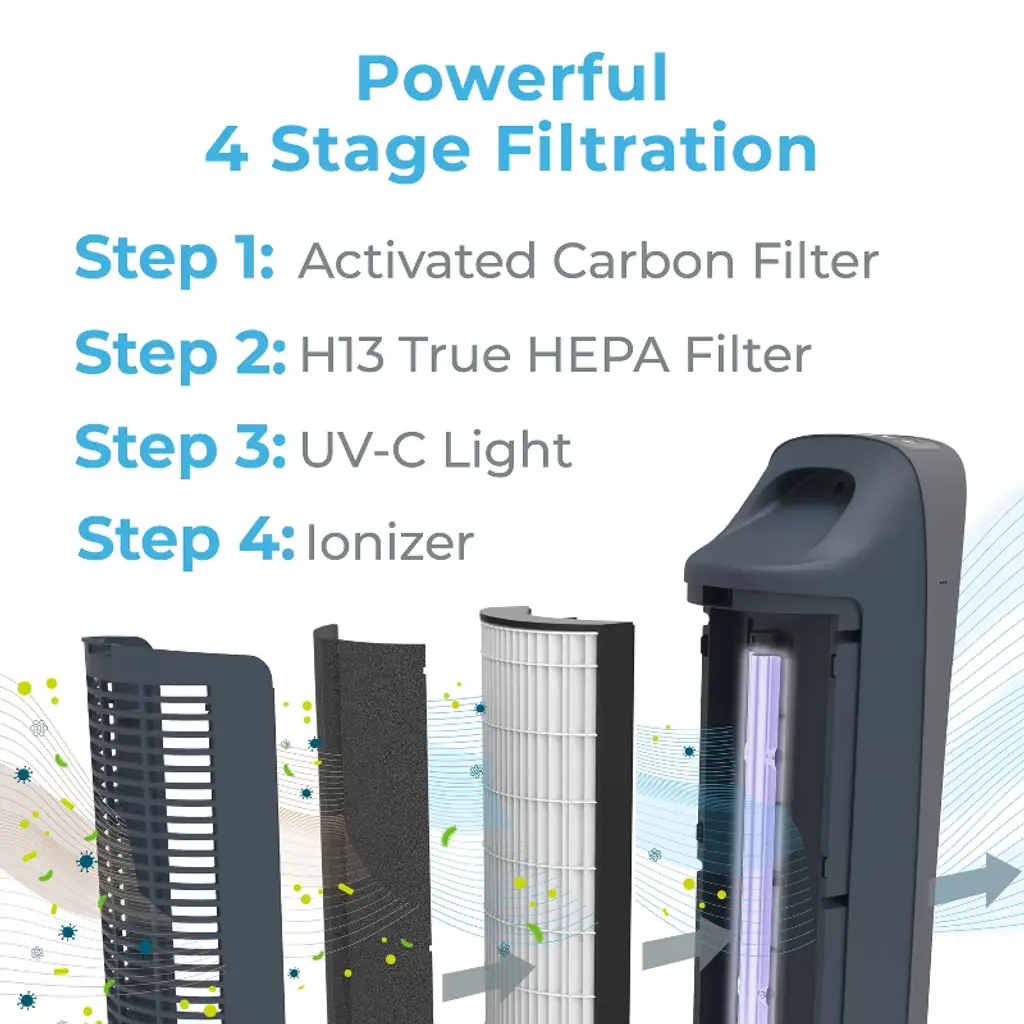 Powerful
4 Stage Filtration

Step 1: Activated Carbon Filter

Step 2: H13 True HEPA Filter

Step 3: UV-C Light

Step 4: Ionizer