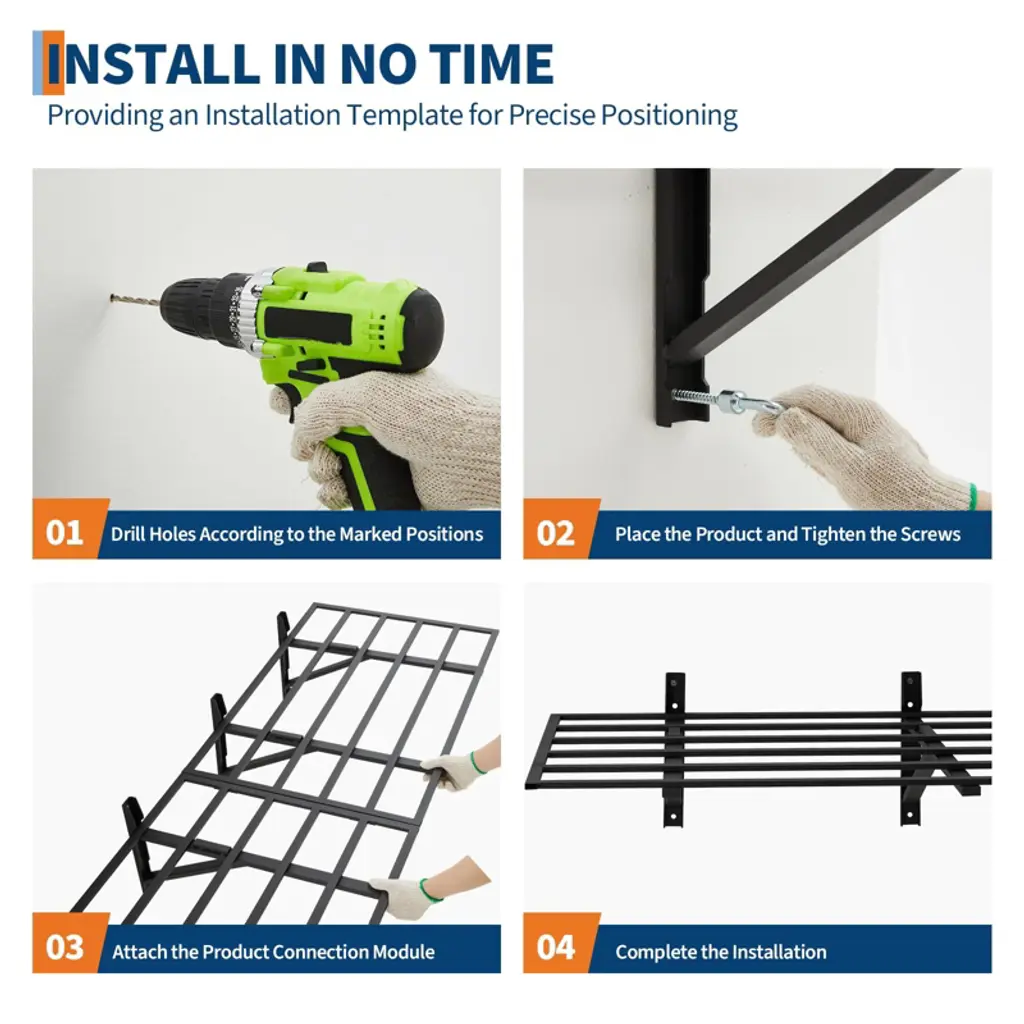 INSTALL IN NO TIME
Providing an Installation Template for Precise Positioning

01 Drill Holes According to the Marked Positions

02 Place the Product and Tighten the Screws

03 Attach the Product Connection Module

04 Complete the Installation